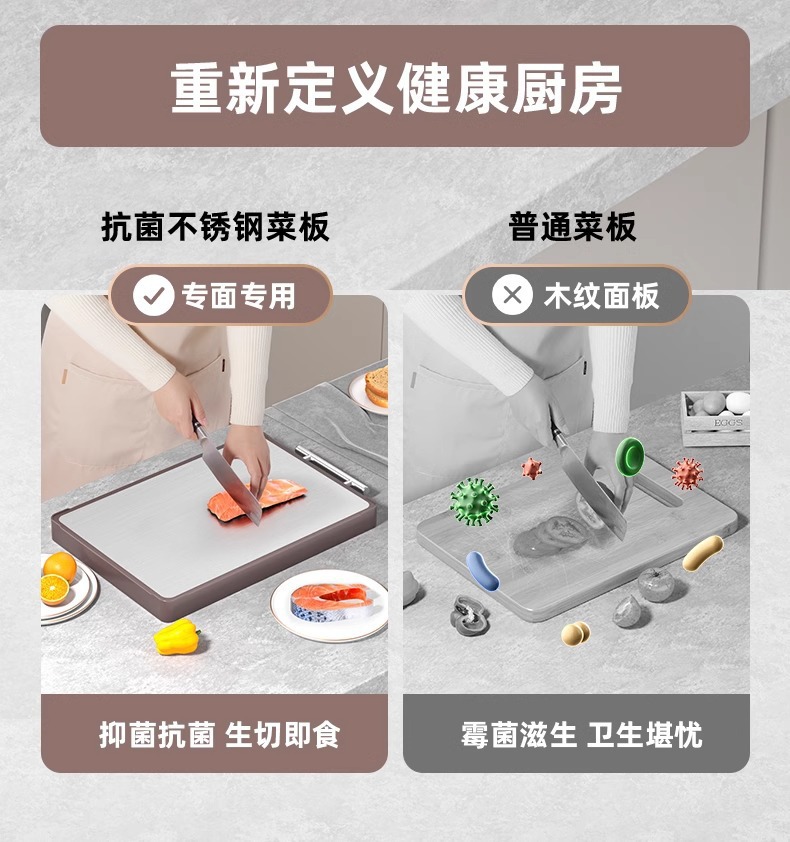 重新定义健康厨房

抗菌不锈钢菜板

专面专用

抑菌抗菌 生切即食

普通菜板

木纹面板

EGGS

霉菌滋生 卫生堪忧