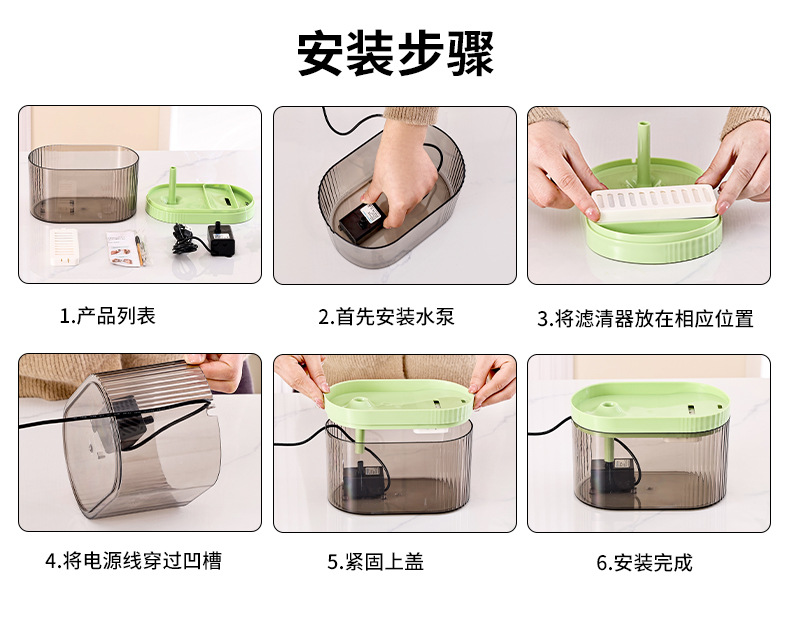 安装步骤

1.产品列表

2.首先安装水泵

3.将滤清器放在相应位置

4.将电源线穿过凹槽

5.紧固上盖

6.安装完成