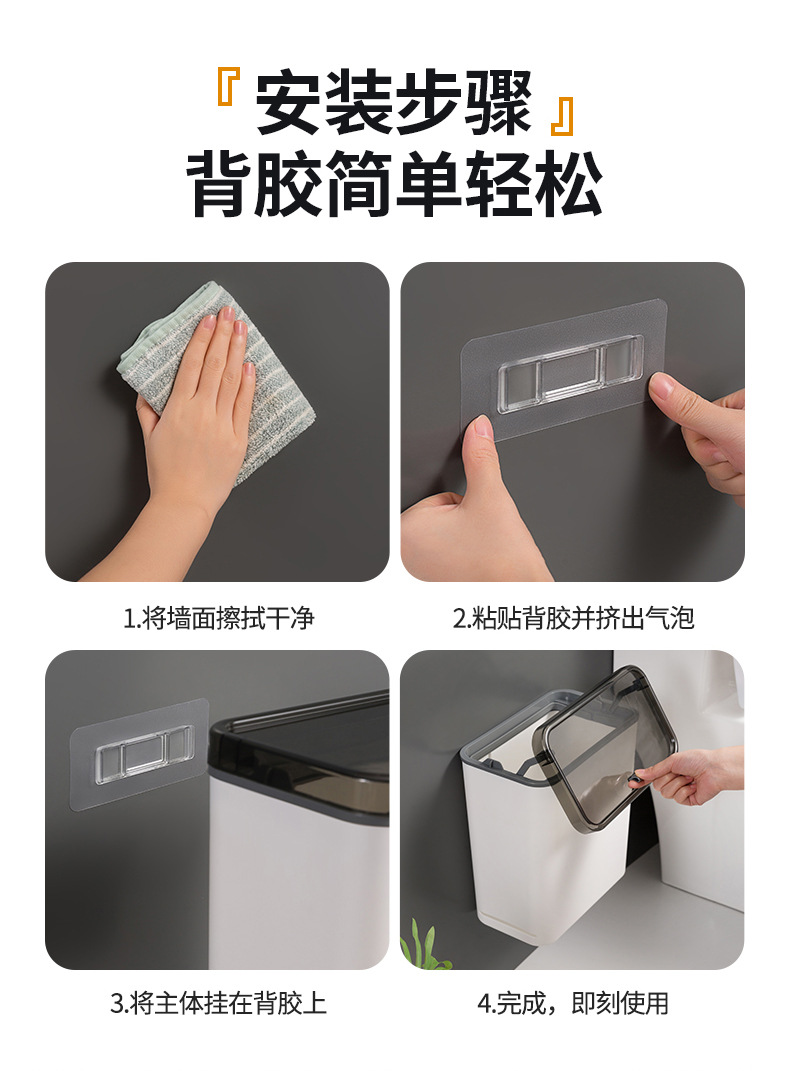 『安装步骤』
背胶简单轻松

1.将墙面擦拭干净

2.粘贴背胶并挤出气泡

3.将主体挂在背胶上

4.完成，即刻使用