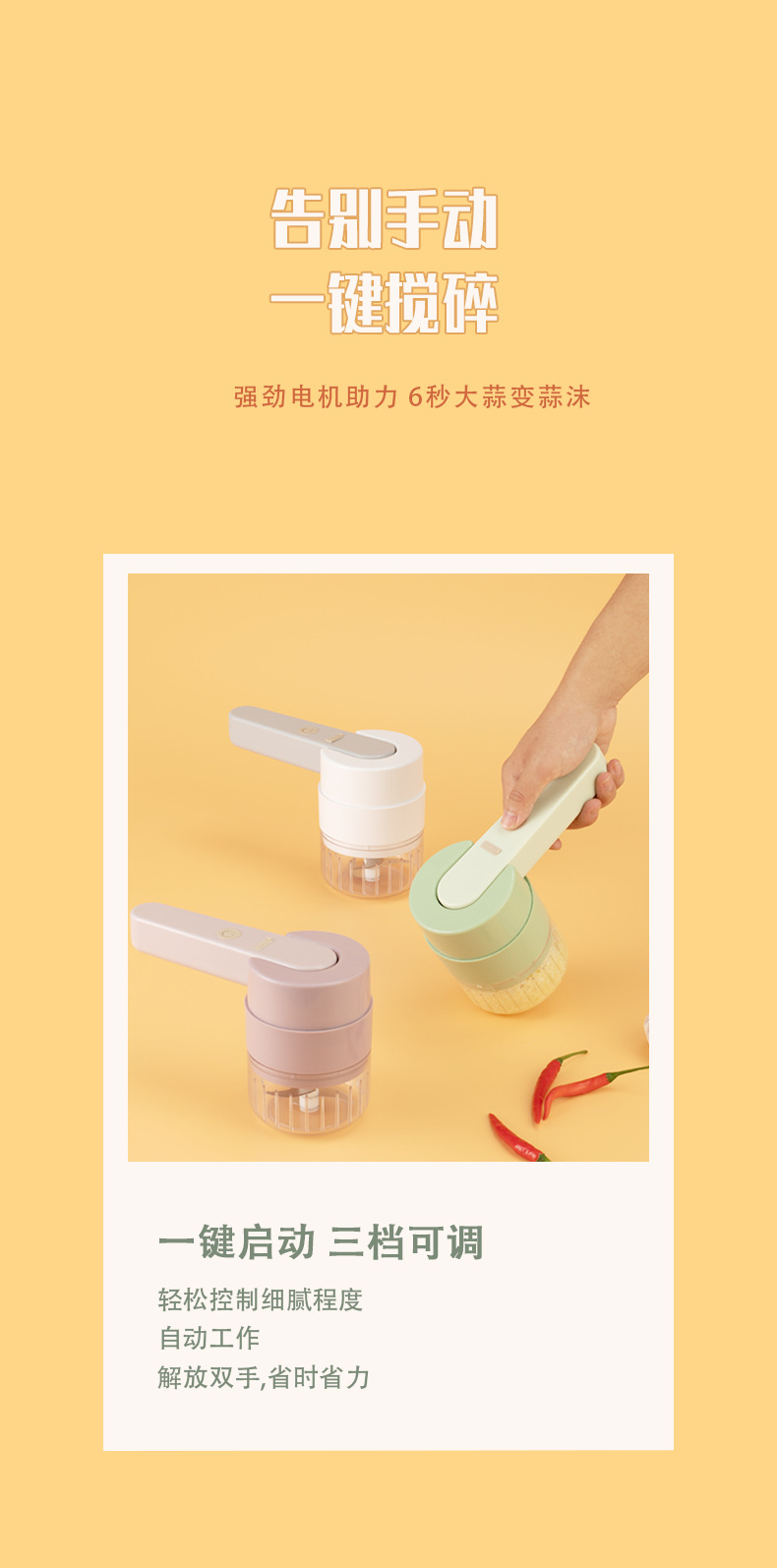 告别手动
一键搅碎

强劲电机助力 6秒大蒜变蒜沫

一键启动 三档可调

轻松控制细腻程度
自动工作
解放双手,省时省力