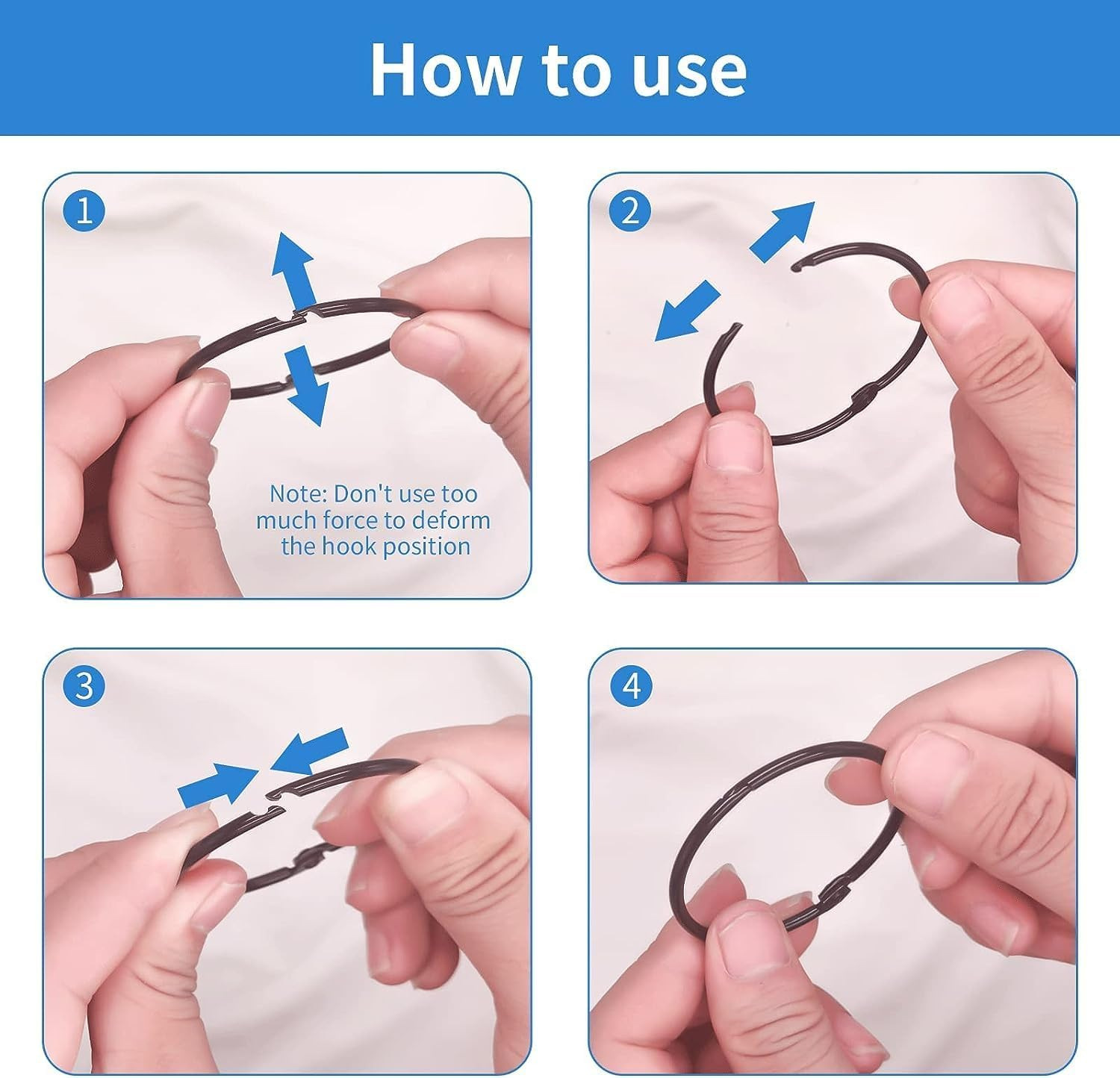 How to use

1

Note: Don't use too much force to deform the hook position

2

3

4