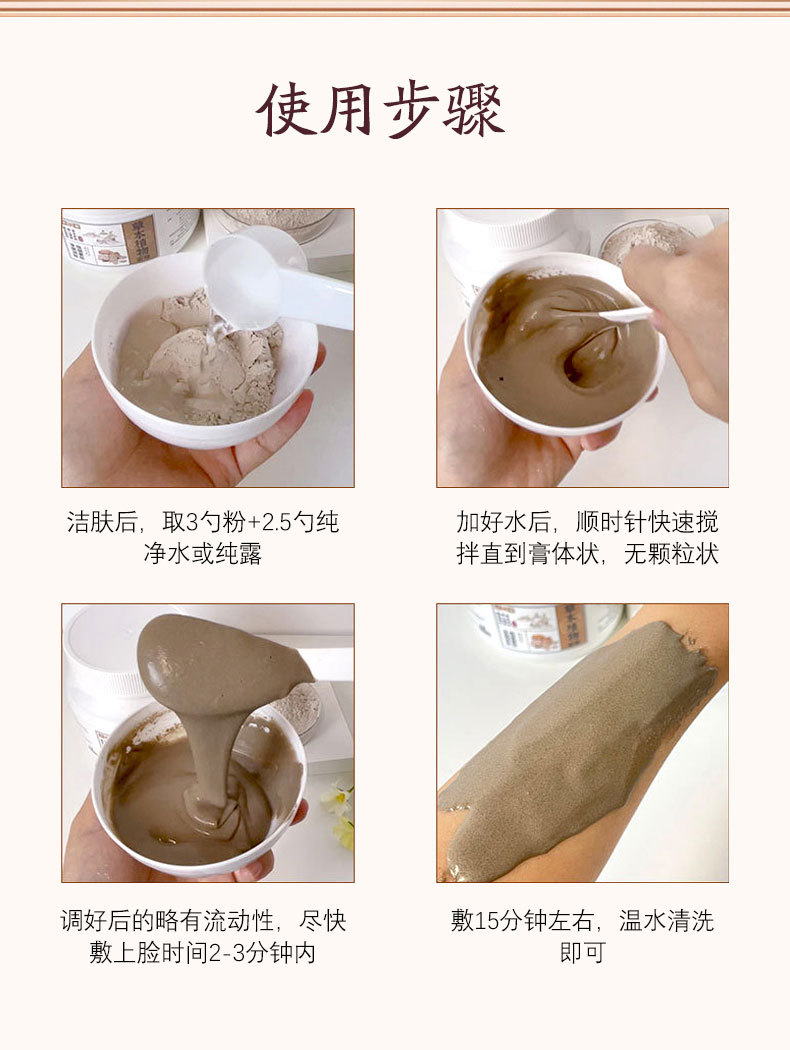 使用步骤

草本植物

洁肤后，取3勺粉+2.5勺纯净水或纯露

加好水后，顺时针快速搅拌直到膏体状，无颗粒状

调好后的略有流动性，尽快敷上脸时间2-3分钟内

草本植物

敷15分钟左右，温水清洗即可