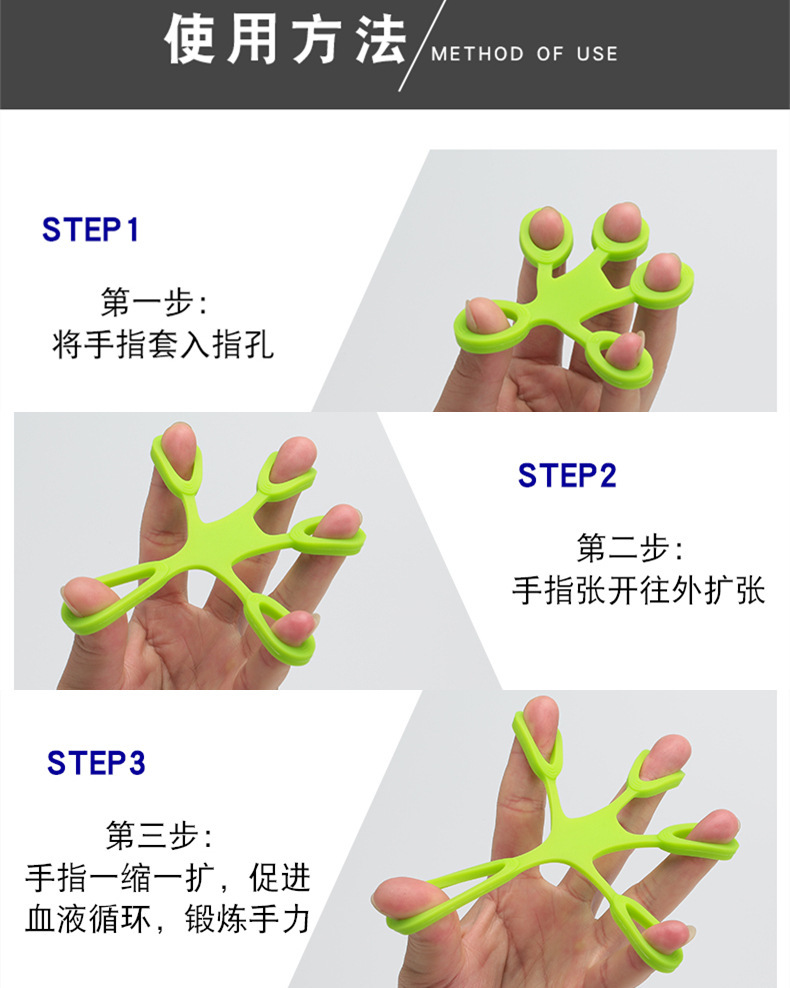 使用方法 METHOD OF USE

STEP1

第一步：
将手指套入指孔

STEP2

第二步：
手指张开往外扩张

STEP3

第三步：
手指一缩一扩，促进血液循环，锻炼手力