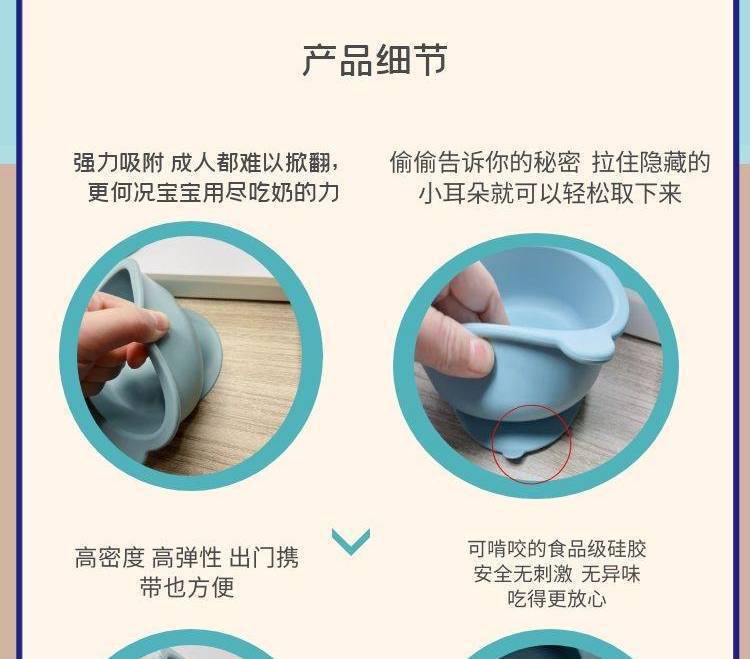 产品细节

强力吸附 成人都难以掀翻，更何况宝宝用尽吃奶的力

偷偷告诉你的秘密 拉住隐藏的小耳朵就可以轻松取下来

高密度 高弹性 出门携带也方便

可啃咬的食品级硅胶
安全无刺激 无异味
吃得更放心