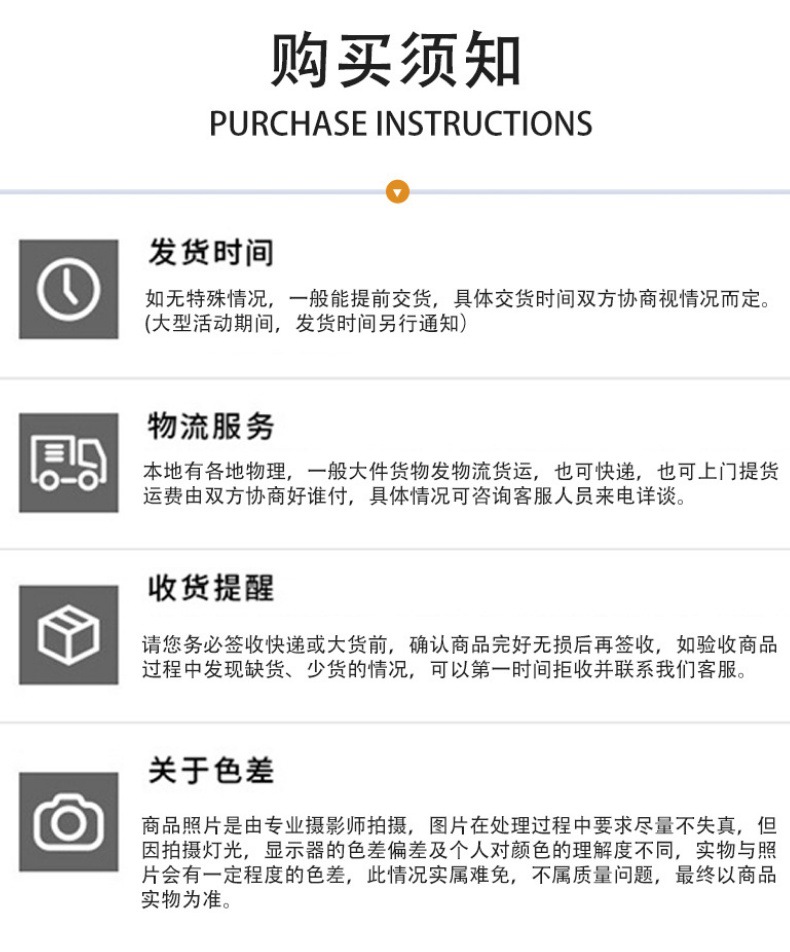 购买须知
PURCHASE INSTRUCTIONS

发货时间

如无特殊情况，一般能提前交货，具体交货时间双方协商视情况而定。(大型活动期间，发货时间另行通知)

物流服务

本地有各地物理，一般大件货物发物流货运，也可快递，也可上门提货运费由双方协商好谁付，具体情况可咨询客服人员来电详谈。

收货提醒

请您务必签收快递或大货前，确认商品完好无损后再签收，如验收商品过程中发现缺货、少货的情况，可以第一时间拒收并联系我们客服。

关于色差

商品照片是由专业摄影师拍摄，图片在处理过程中要求尽量不失真，但因拍摄灯光，显示器的色差偏差及个人对颜色的理解度不同，实物与照片会有一定程度的色差，此情况实属难免，不属质量问题，最终以商品实物为准。