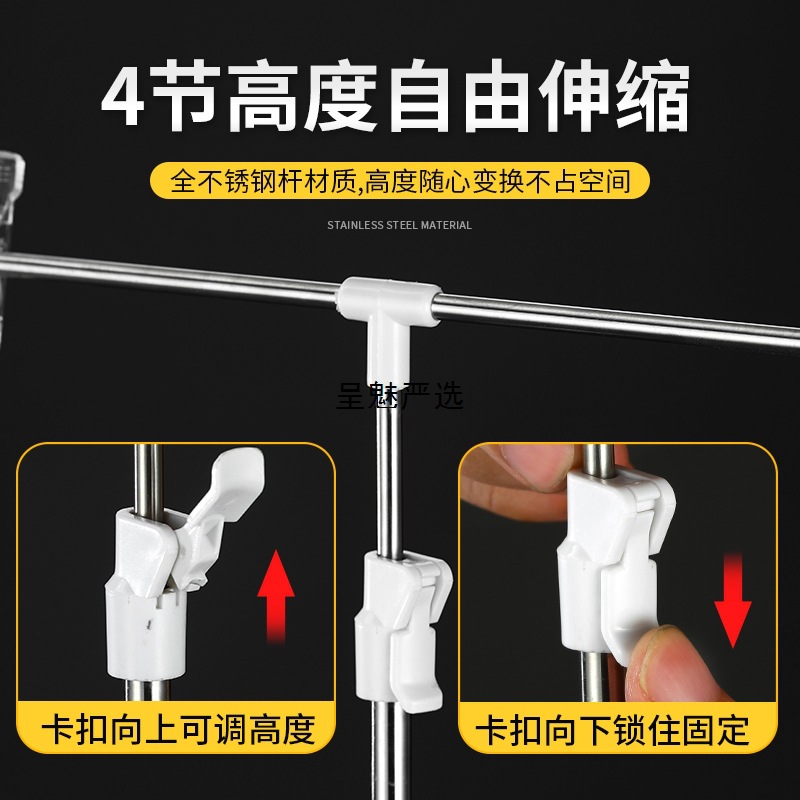 4节高度自由伸缩

全不锈钢杆材质,高度随心变换不占空间

STAINLESS STEEL MATERIAL

呈魅严选

卡扣向上可调高度

卡扣向下锁住固定