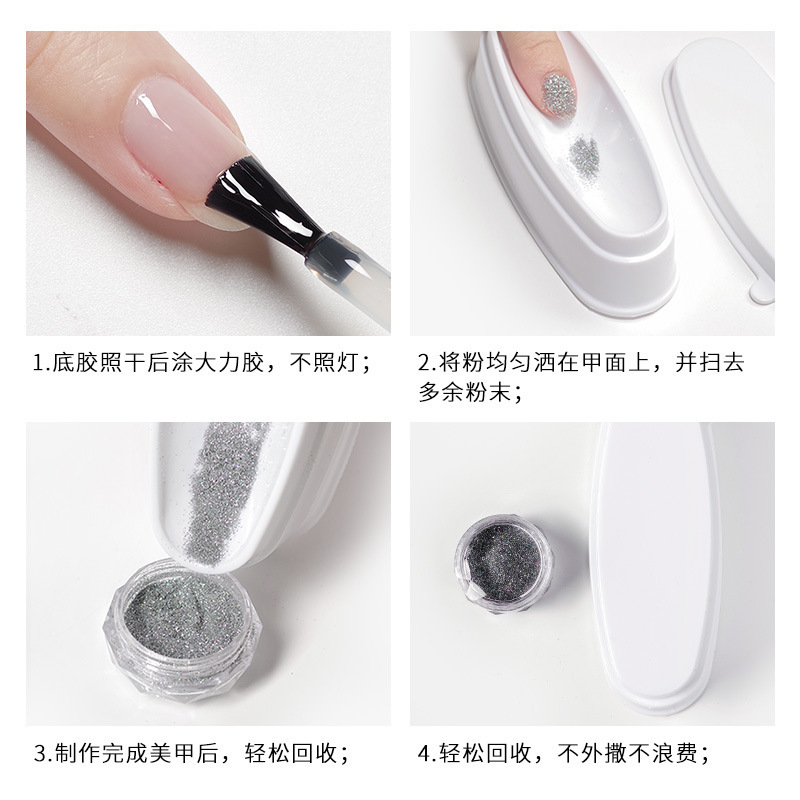 1.底胶照干后涂大力胶，不照灯；

2.将粉均匀洒在甲面上，并扫去多余粉末；

3.制作完成美甲后，轻松回收；

4.轻松回收，不外撒不浪费；