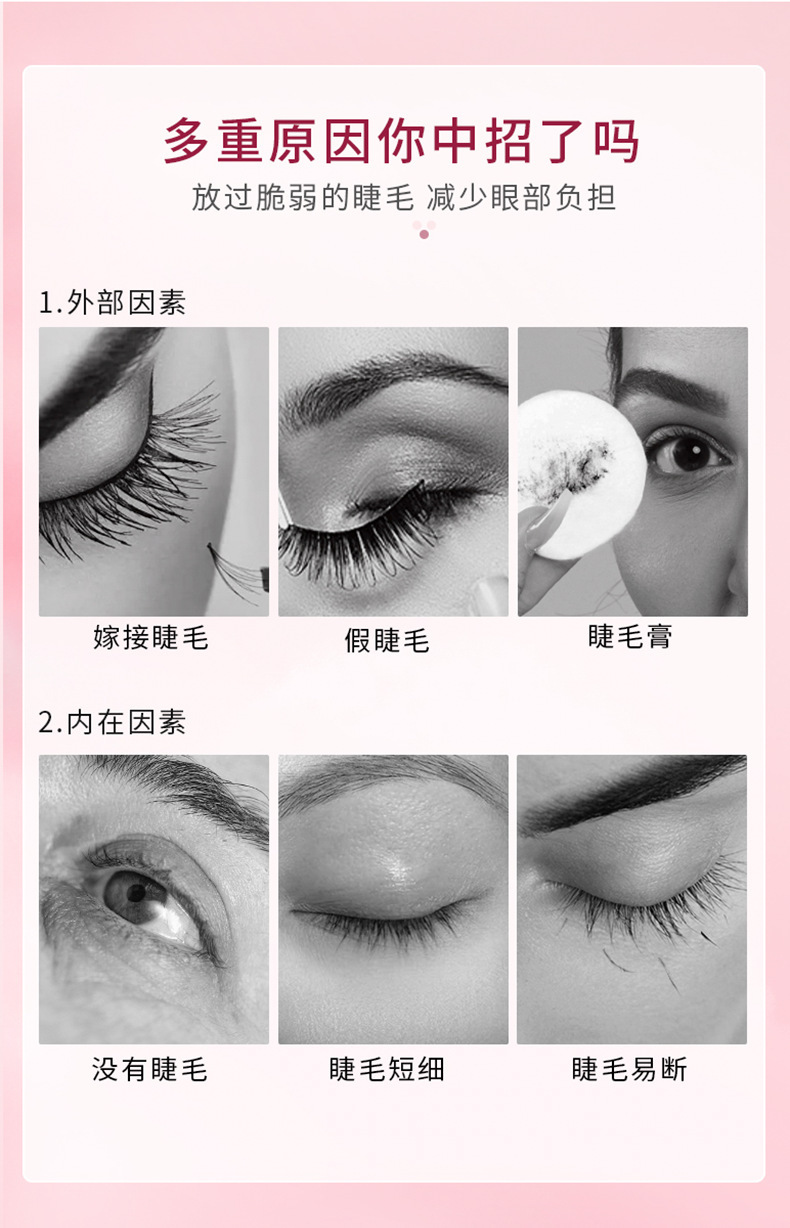 多重原因你中招了吗

放过脆弱的睫毛 减少眼部负担

1.外部因素

嫁接睫毛

假睫毛

睫毛膏

2.内在因素

没有睫毛

睫毛短细

睫毛易断