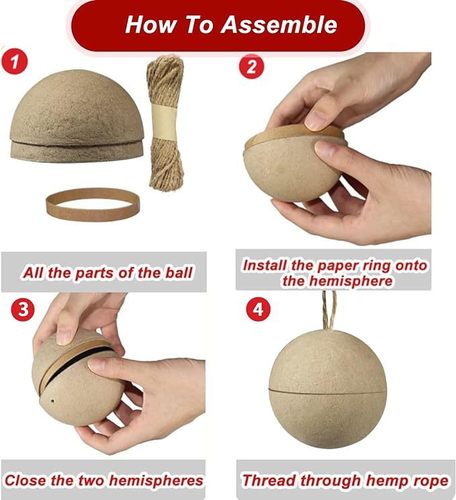 How To Assemble

1

All the parts of the ball

2

Install the paper ring onto the hemisphere

3

Close the two hemispheres

4

Thread through hemp rope