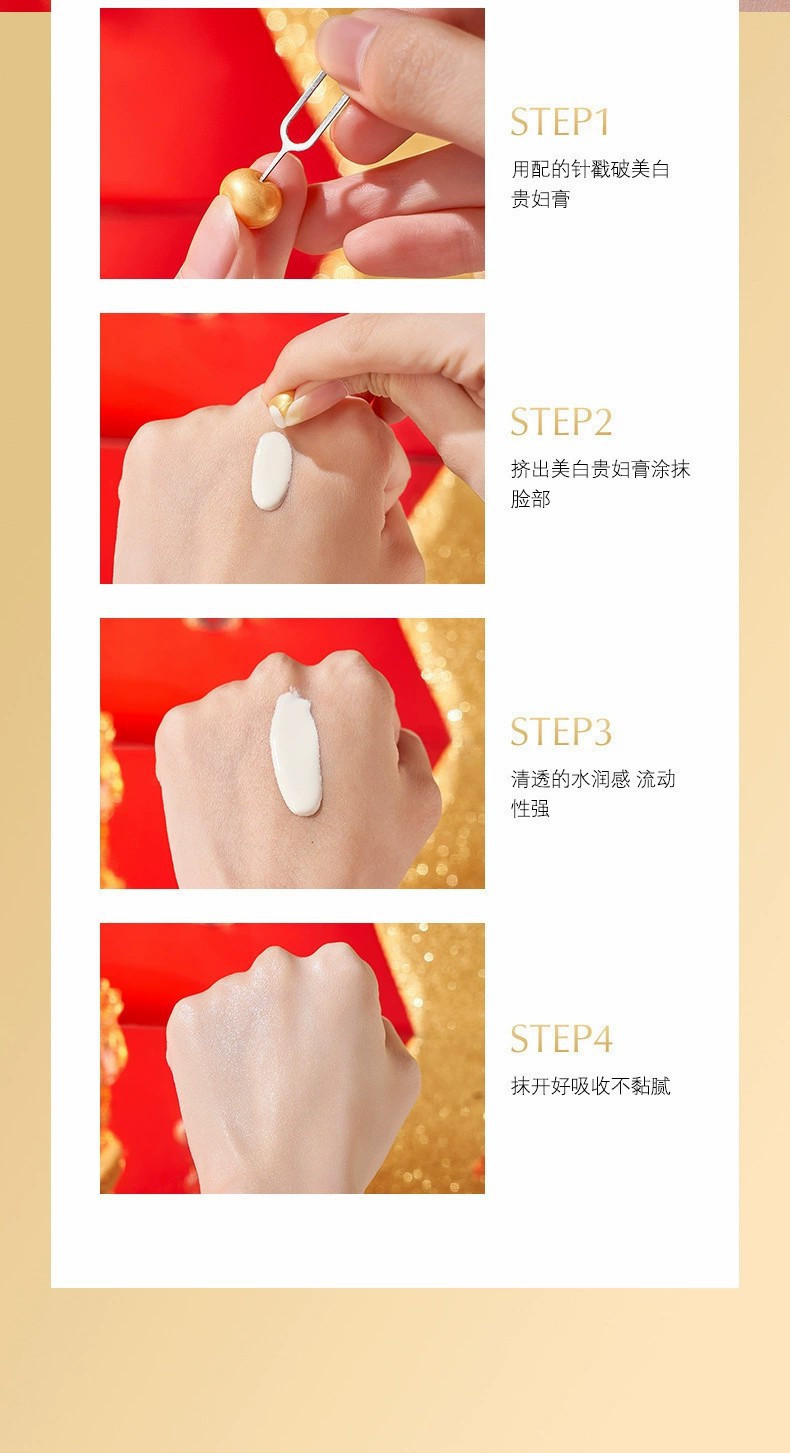 STEP1
用配的针戳破美白贵妇膏

STEP2
挤出美白贵妇膏涂抹脸部

STEP3
清透的水润感 流动性强

STEP4
抹开好吸收不黏腻