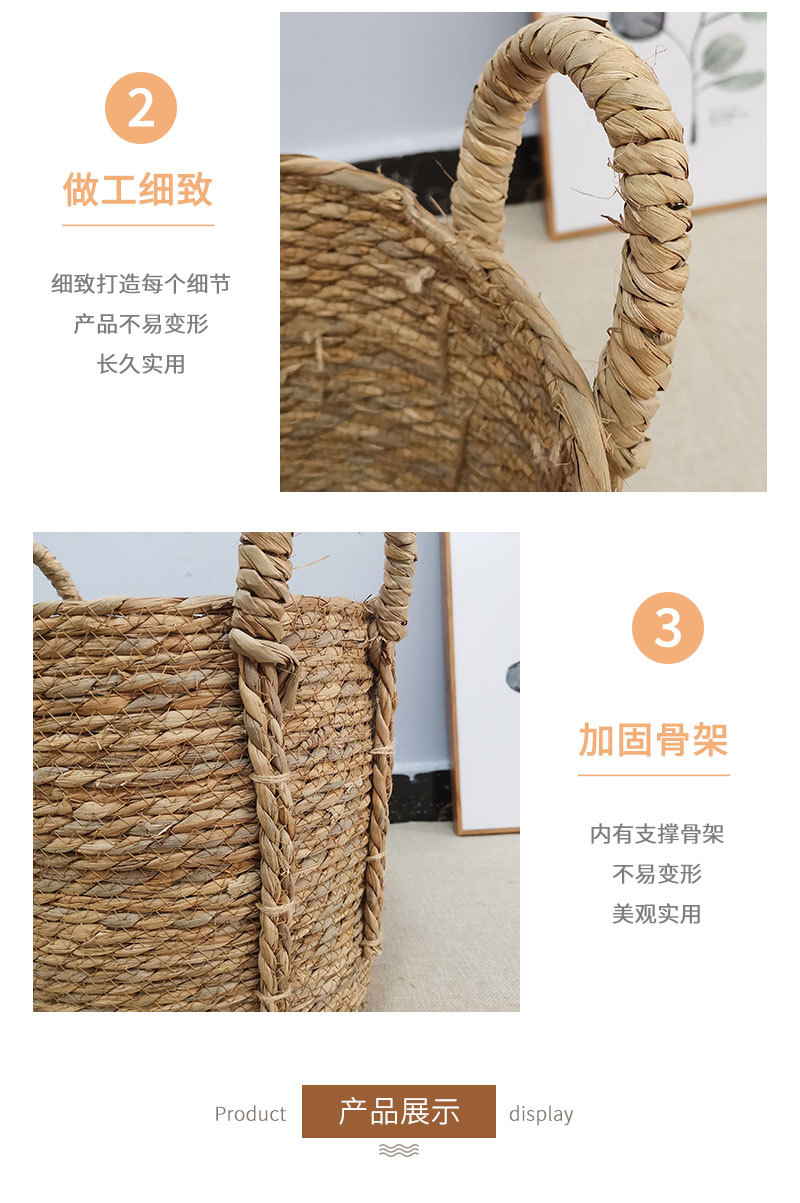 2

做工细致

细致打造每个细节
产品不易变形
长久实用

3

加固骨架

内有支撑骨架
不易变形
美观实用

Product 产品展示 display