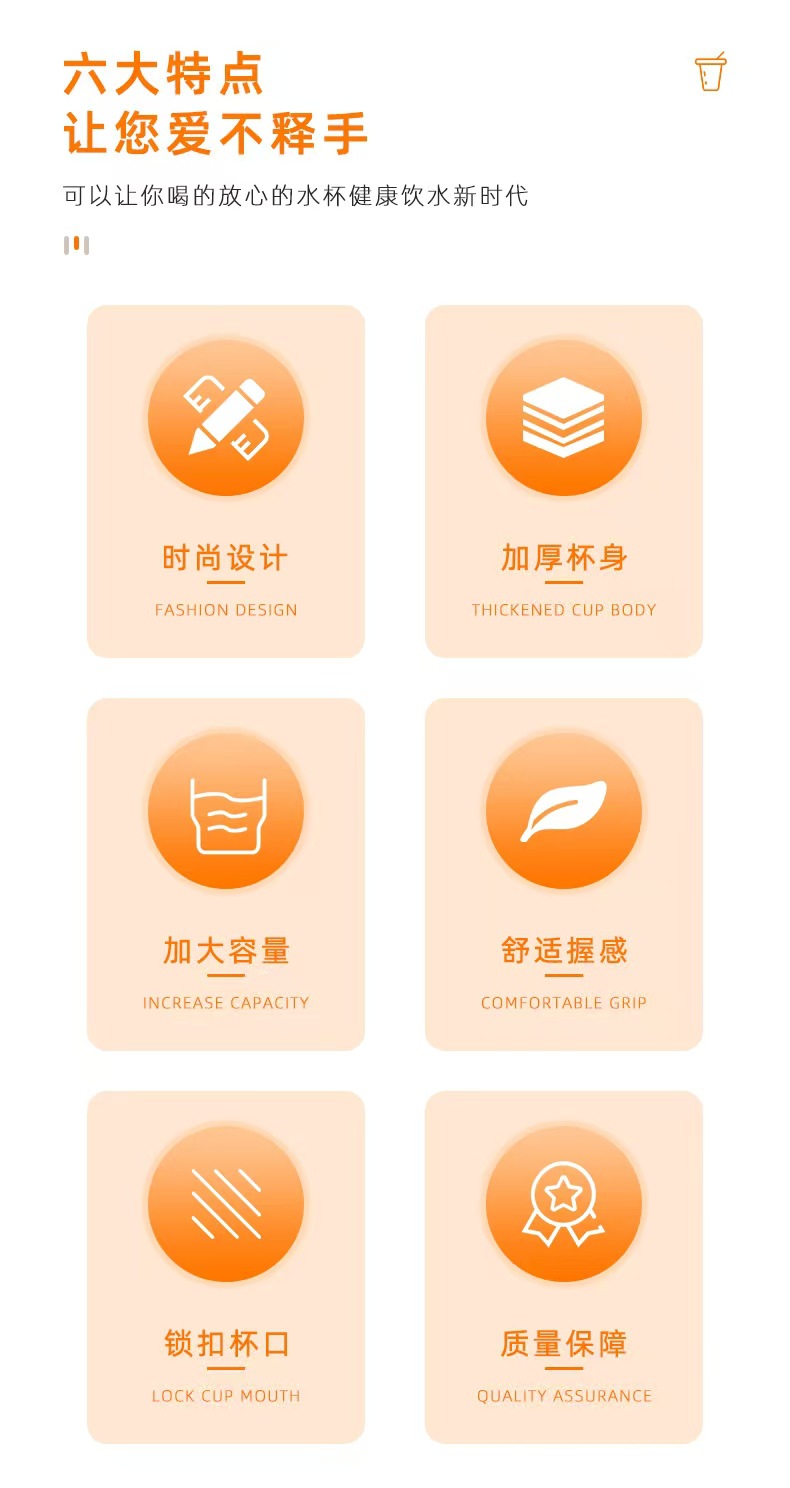 六大特点
让您爱不释手

可以让你喝的放心的水杯健康饮水新时代

时尚设计
FASHION DESIGN

加厚杯身
THICKENED CUP BODY

加大容量
INCREASE CAPACITY

舒适握感
COMFORTABLE GRIP

锁扣杯口
LOCK CUP MOUTH

质量保障
QUALITY ASSURANCE