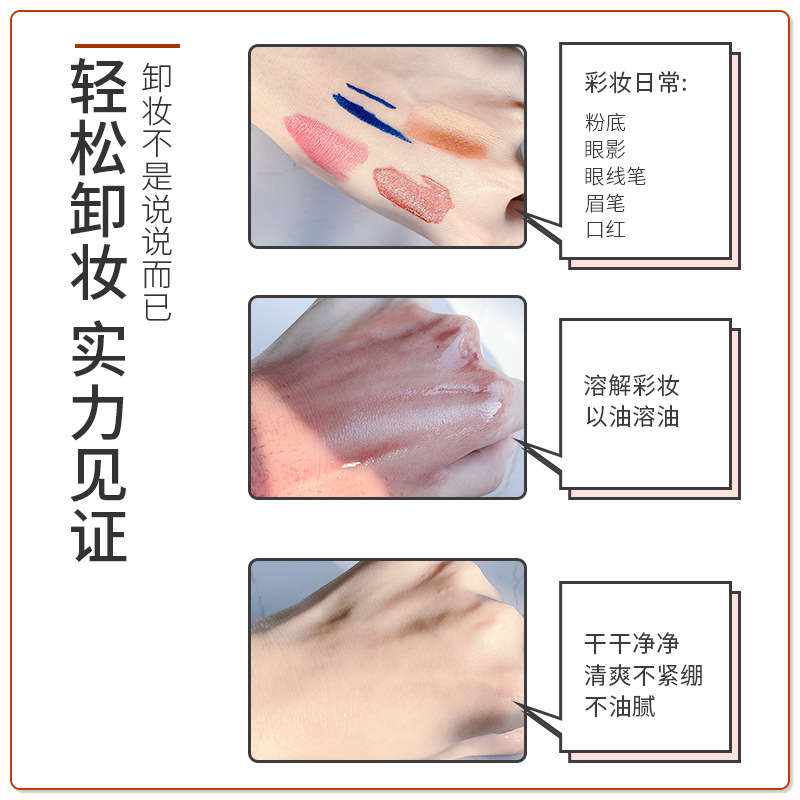 轻松卸妆 实力见证

卸妆不是说说而已

彩妆日常:
粉底
眼影
眼线笔
眉笔
口红

溶解彩妆
以油溶油

干干净净
清爽不紧绷
不油腻