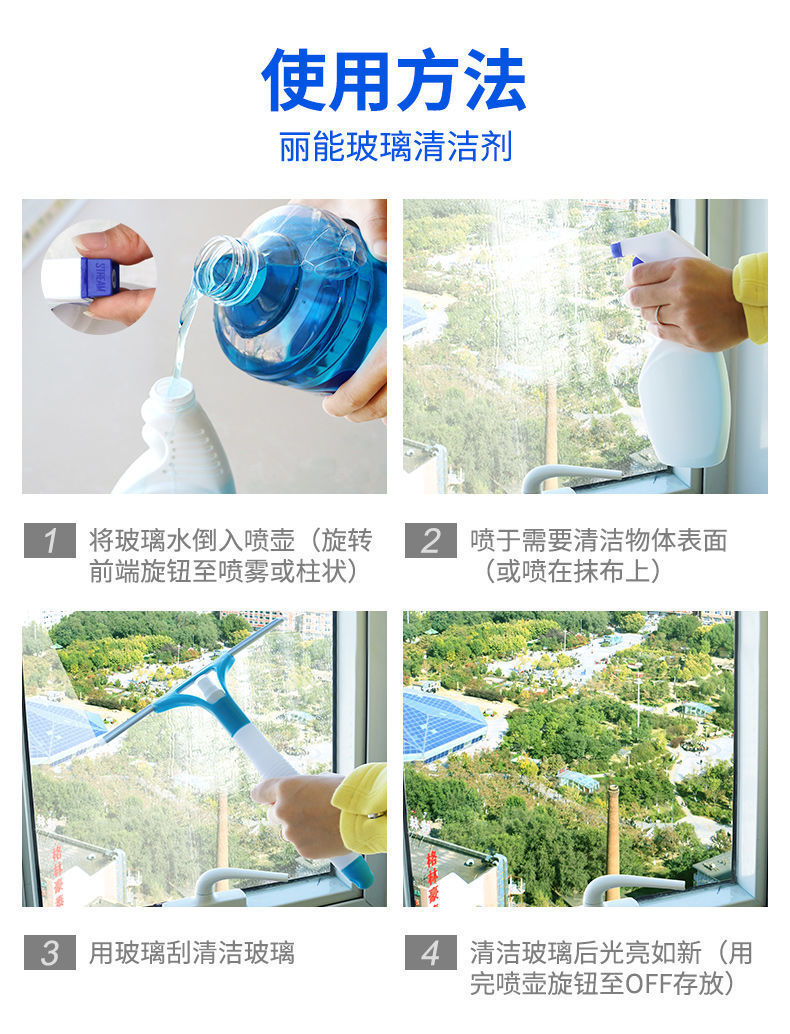 使用方法
丽能玻璃清洁剂

STREAM

1 将玻璃水倒入喷壶（旋转前端旋钮至喷雾或柱状）

2 喷于需要清洁物体表面（或喷在抹布上）

3 用玻璃刮清洁玻璃

4 清洁玻璃后光亮如新（用完喷壶旋钮至OFF存放）