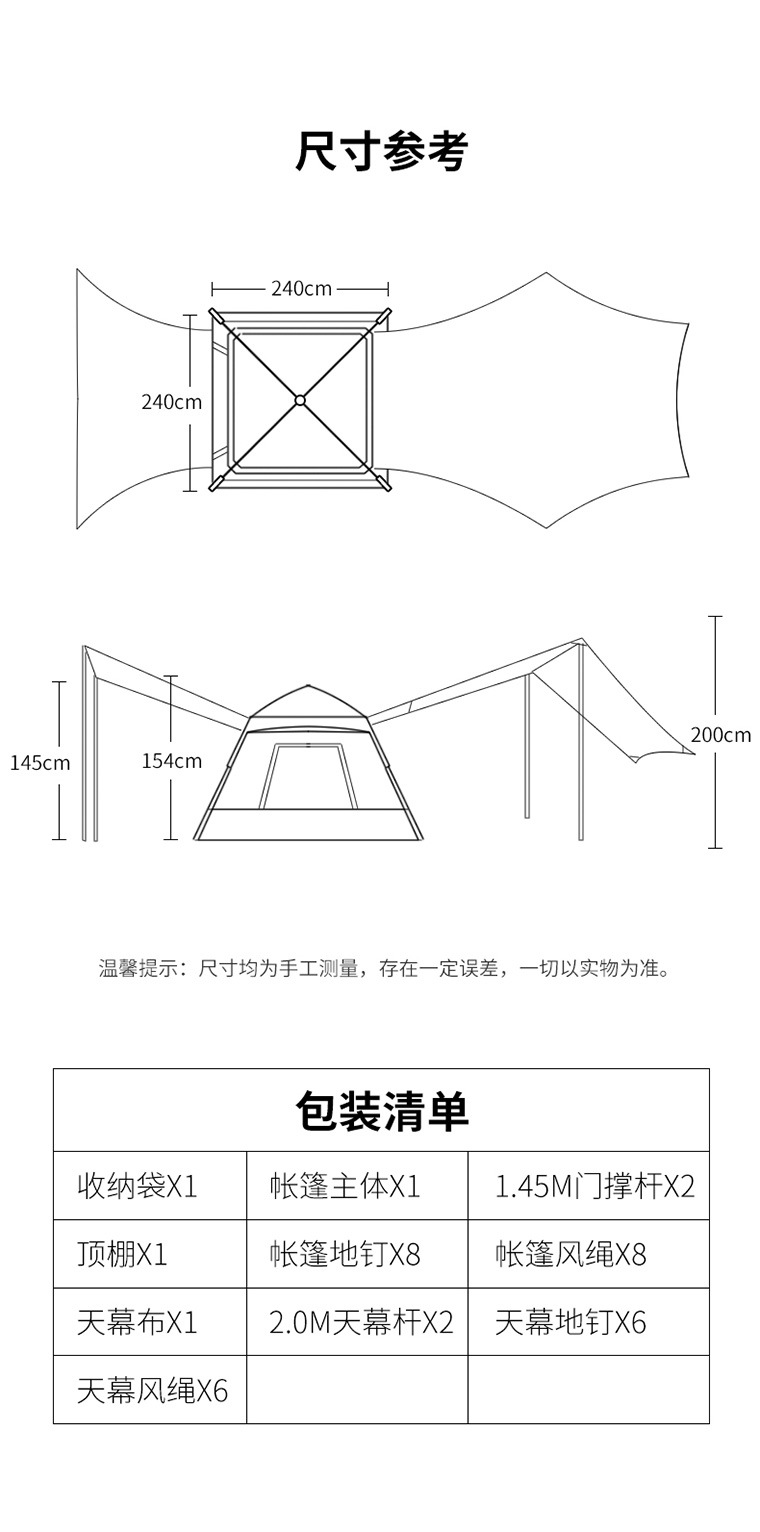 尺寸参考

240cm

240cm

145cm

154cm

200cm

温馨提示：尺寸均为手工测量，存在一定误差，一切以实物为准。

| 包装清单 | | |
|---|---|---|
| 收纳袋X1 | 帐篷主体X1 | 1.45M门撑杆X2 |
| 顶棚X1 | 帐篷地钉X8 | 帐篷风绳X8 |
| 天幕布X1 | 2.0M天幕杆X2 | 天幕地钉X6 |
| 天幕风绳X6 | | |