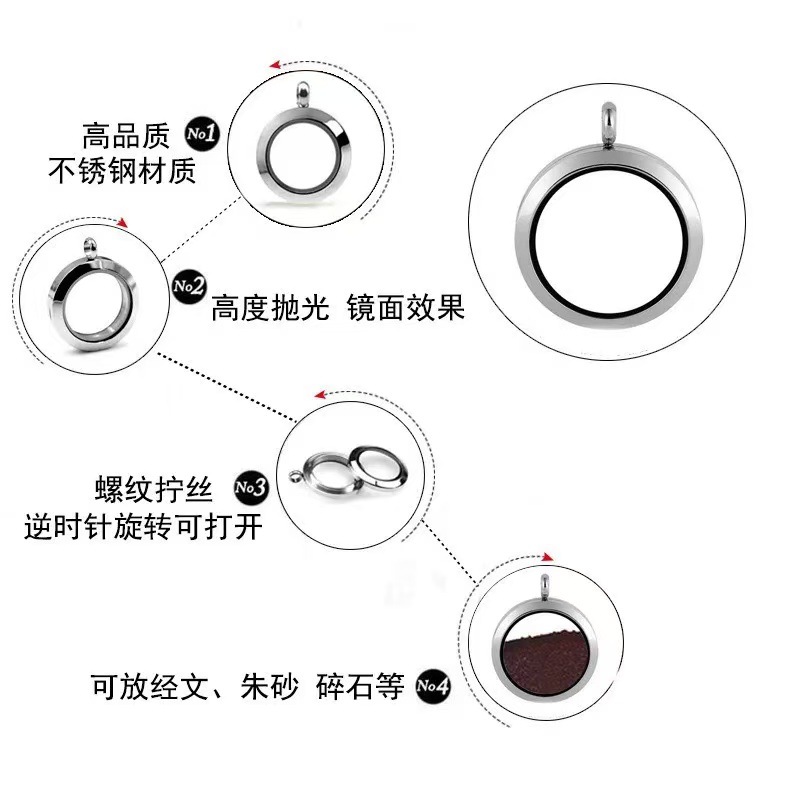 高品质 No1
不锈钢材质

No2 高度抛光 镜面效果

螺纹拧丝 No3
逆时针旋转可打开

可放经文、朱砂 碎石等 No4