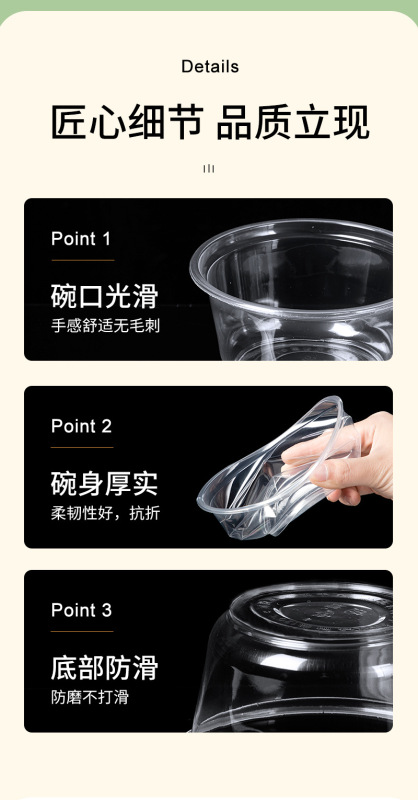 Details

匠心细节 品质立现

Point 1

碗口光滑

手感舒适无毛刺

Point 2

碗身厚实

柔韧性好，抗折

Point 3

底部防滑

防磨不打滑