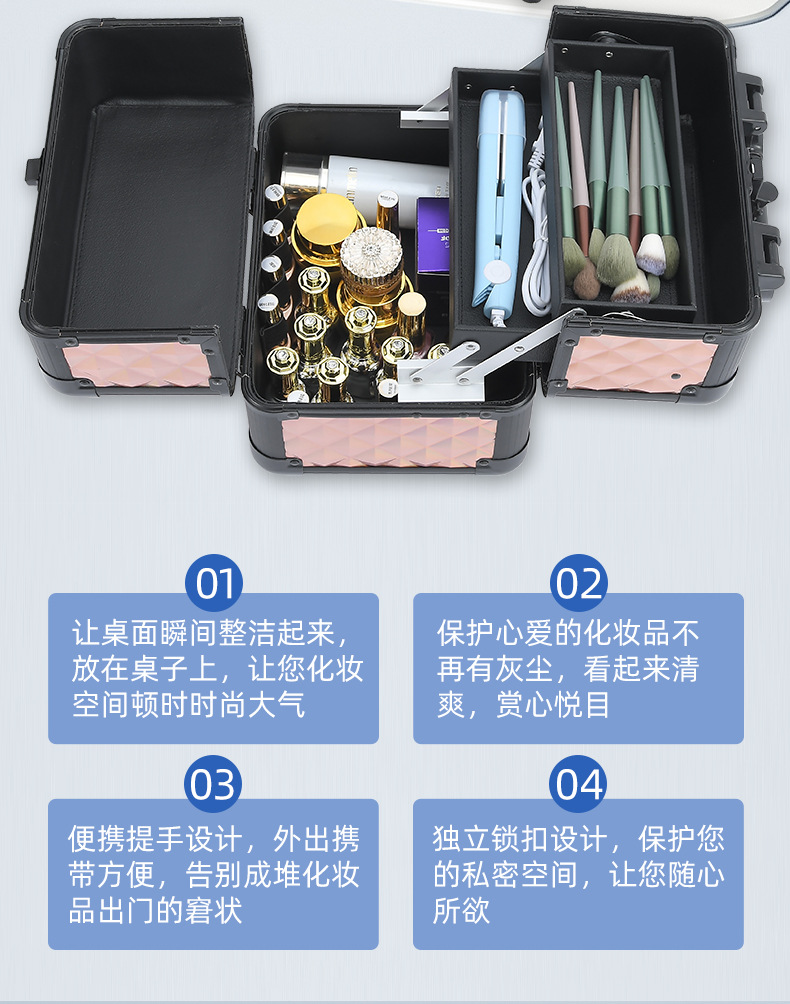 01

让桌面瞬间整洁起来，放在桌子上，让您化妆空间顿时时尚大气

02

保护心爱的化妆品不再有灰尘，看起来清爽，赏心悦目

03

便携提手设计，外出携带方便，告别成堆化妆品出门的窘状

04

独立锁扣设计，保护您的私密空间，让您随心所欲