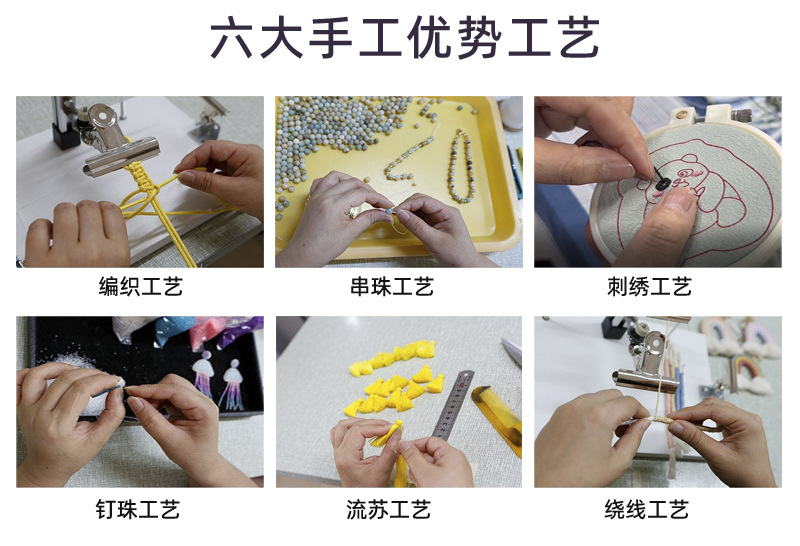 六大手工优势工艺

编织工艺

串珠工艺

刺绣工艺

钉珠工艺

流苏工艺

绕线工艺