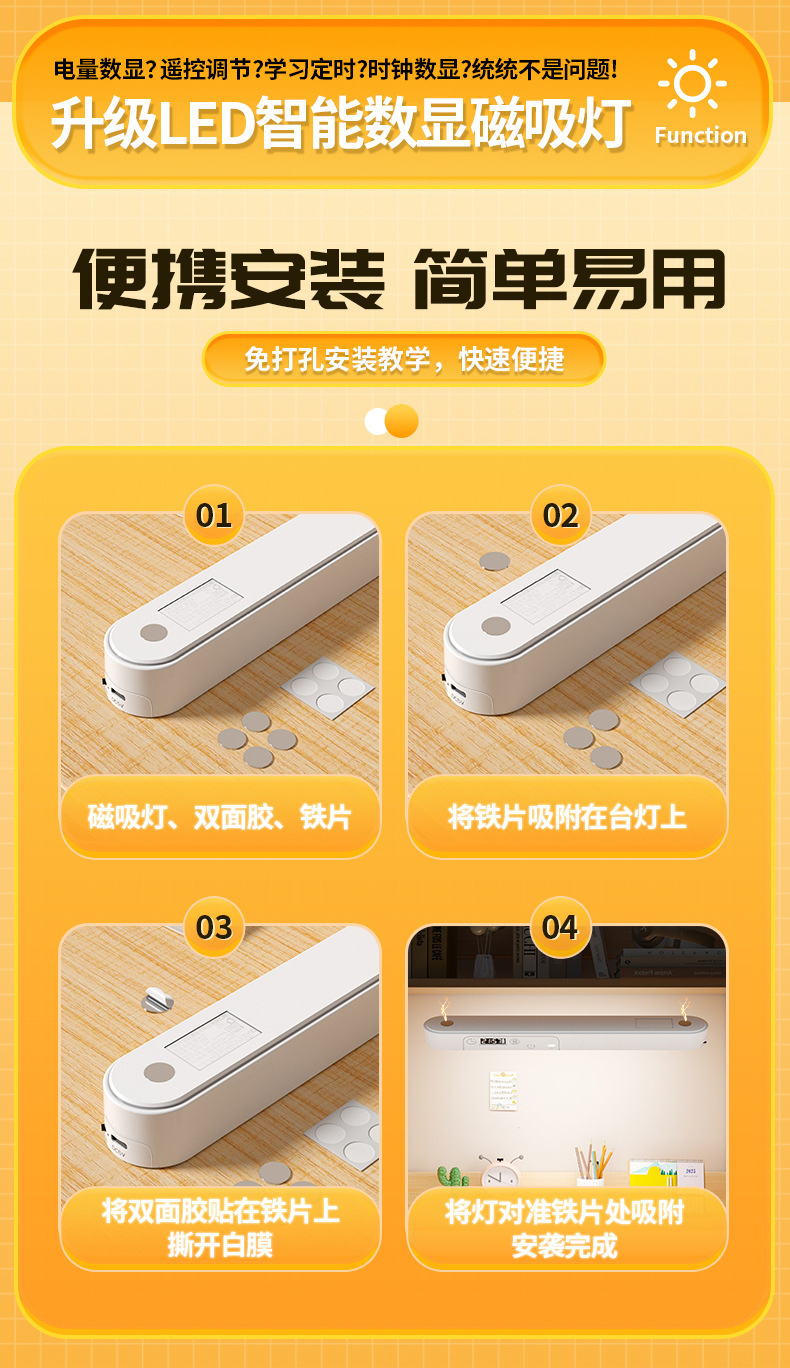 电量数显？遥控调节？学习定时？时钟数显？统统不是问题！
升级LED智能数显磁吸灯
Function

便携安装 简单易用
免打孔安装教学，快速便捷

01
磁吸灯、双面胶、铁片

02
将铁片吸附在台灯上

03
将双面胶贴在铁片上
撕开白膜

04
将灯对准铁片处吸附
安装完成