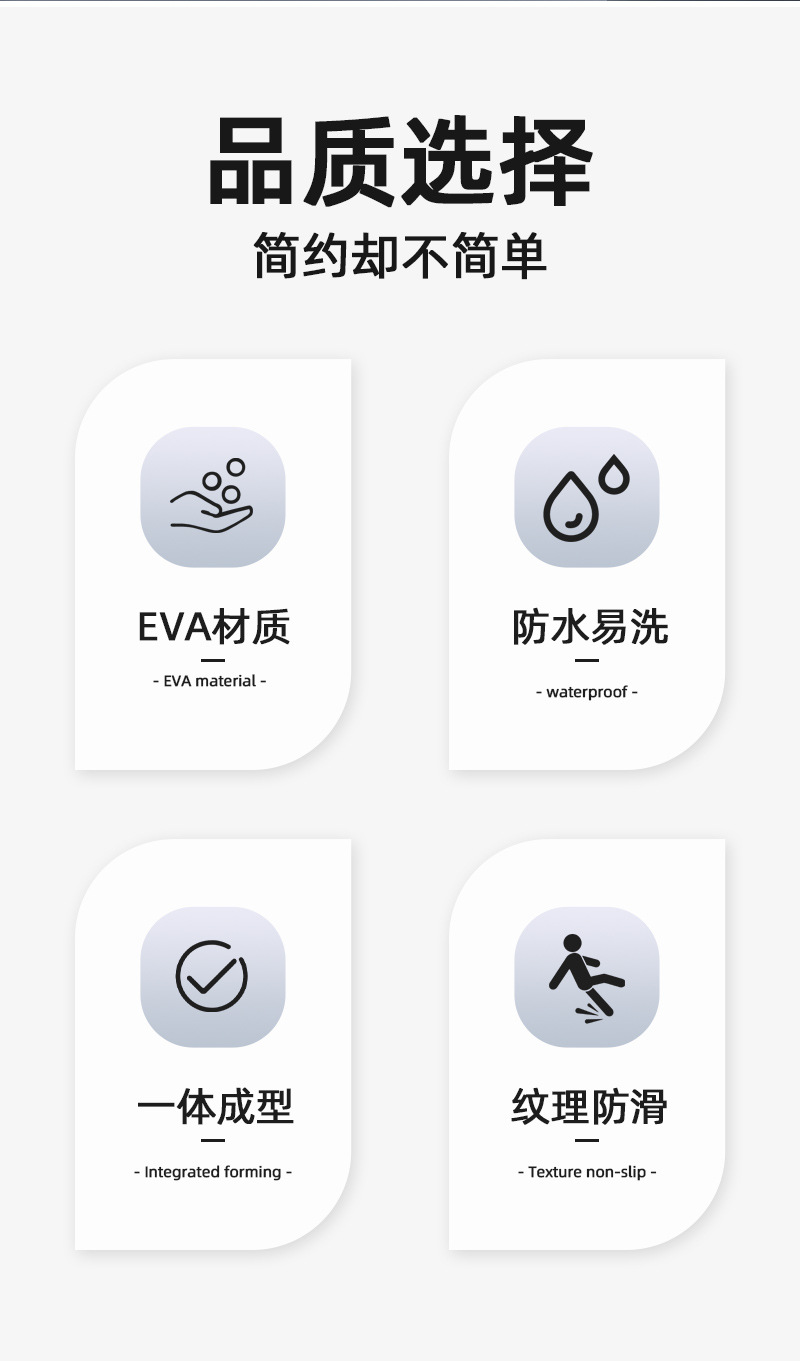 品质选择

简约却不简单

EVA材质

- EVA material -

防水易洗

- waterproof -

一体成型

- Integrated forming -

纹理防滑

- Texture non-slip -