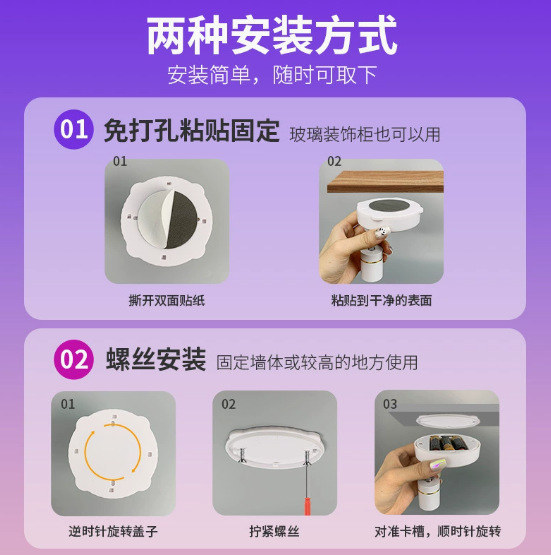 两种安装方式
安装简单，随时可取下

01 免打孔粘贴固定 玻璃装饰柜也可以用

01
撕开双面贴纸

02
粘贴到干净的表面

02 螺丝安装 固定墙体或较高的地方使用

01
逆时针旋转盖子

02
拧紧螺丝

03
对准卡槽，顺时针旋转