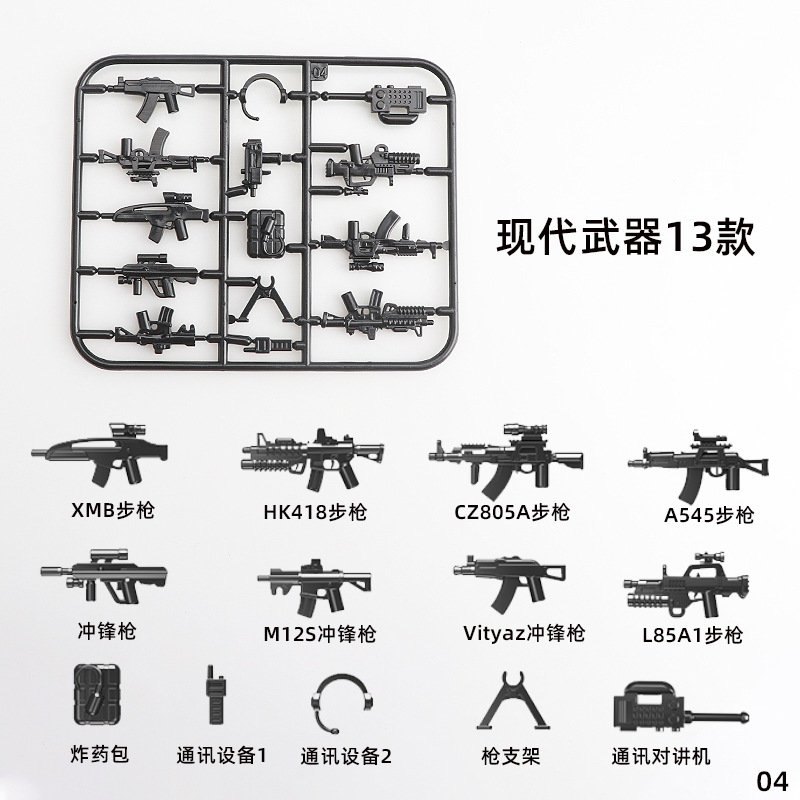 04

现代武器13款

XMB步枪
HK418步枪
CZ805A步枪
A545步枪
冲锋枪
M12S冲锋枪
Vityaz冲锋枪
L85A1步枪
炸药包
通讯设备1
通讯设备2
枪支架
通讯对讲机

04