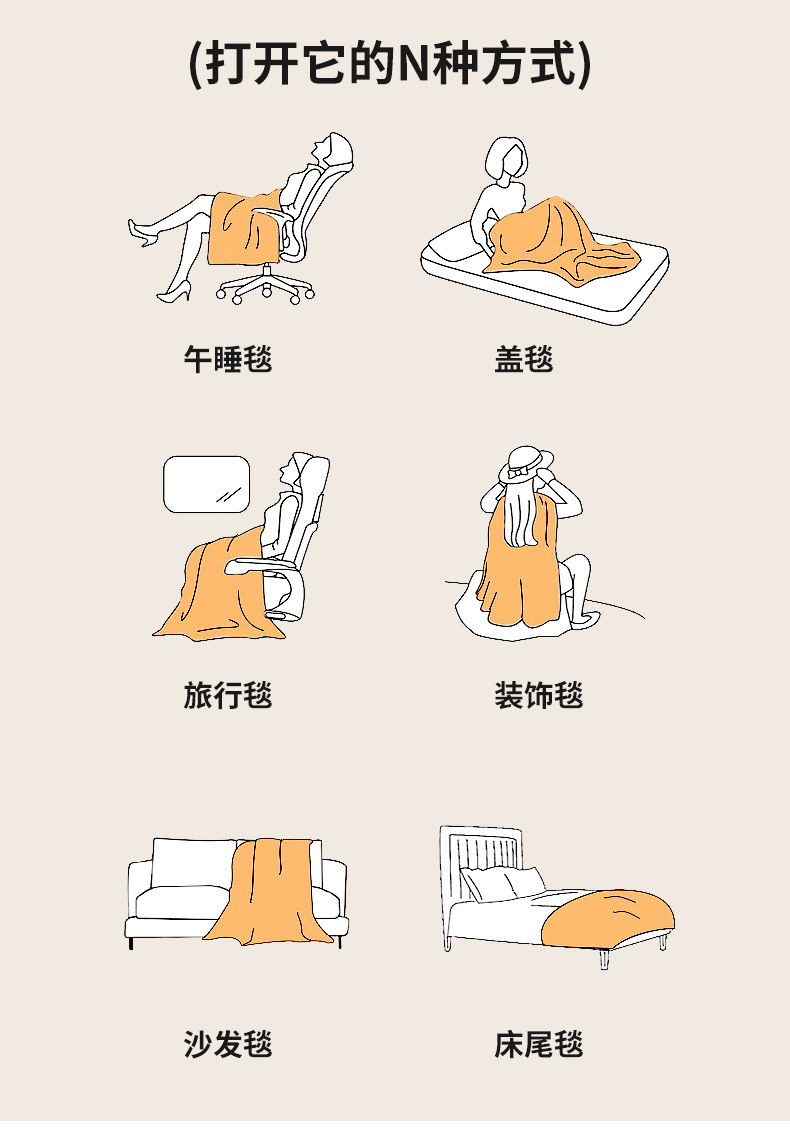 (打开它的N种方式)

午睡毯

盖毯

旅行毯

装饰毯

沙发毯

床尾毯