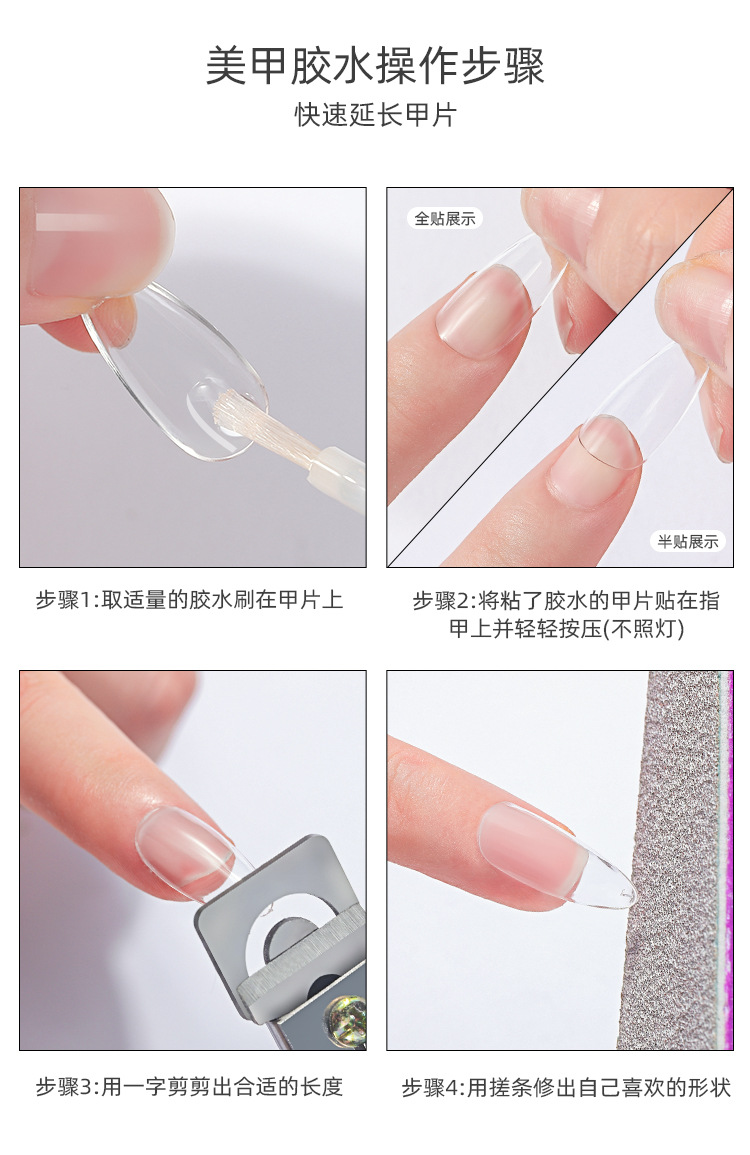 美甲胶水操作步骤

快速延长甲片

全贴展示

半贴展示

步骤1:取适量的胶水刷在甲片上

步骤2:将粘了胶水的甲片贴在指甲上并轻轻按压(不照灯)

步骤3:用一字剪剪出合适的长度

步骤4:用搓条修出自己喜欢的形状