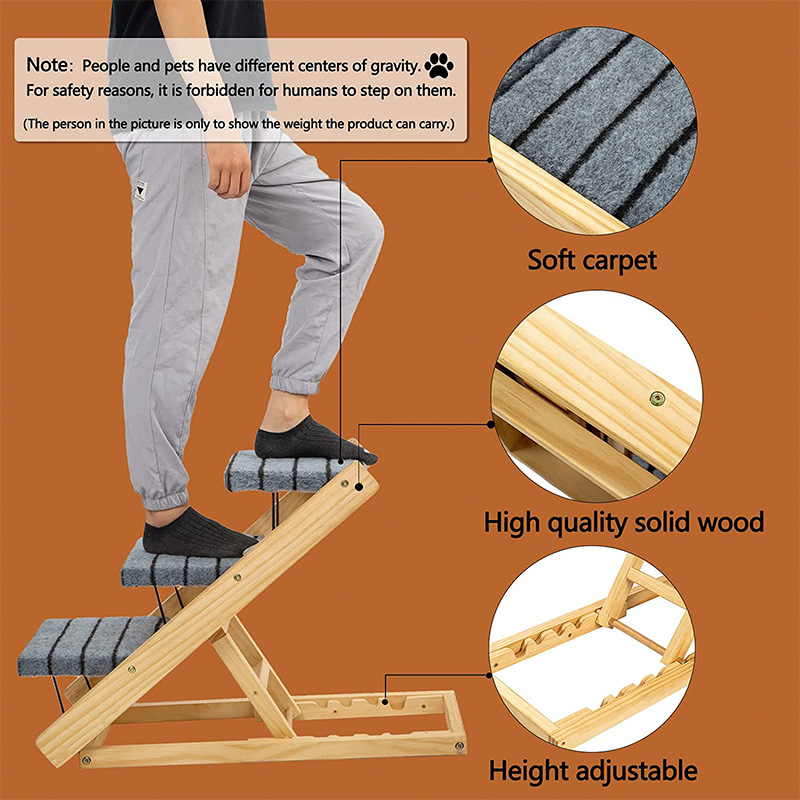 Note: People and pets have different centers of gravity.
For safety reasons, it is forbidden for humans to step on them.
(The person in the picture is only to show the weight the product can carry.)

Soft carpet

High quality solid wood

Height adjustable