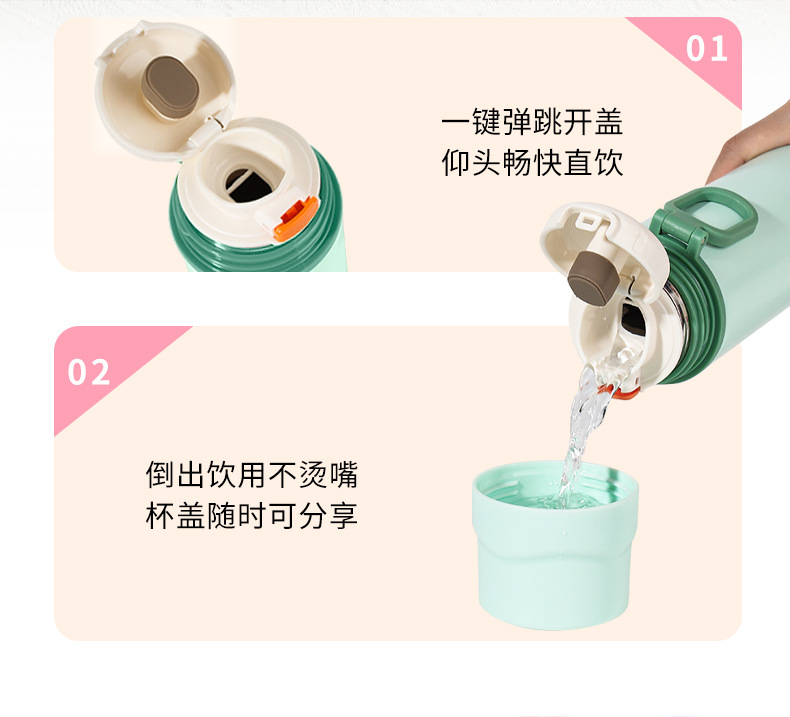 01

一键弹跳开盖
仰头畅快直饮

02

倒出饮用不烫嘴
杯盖随时可分享