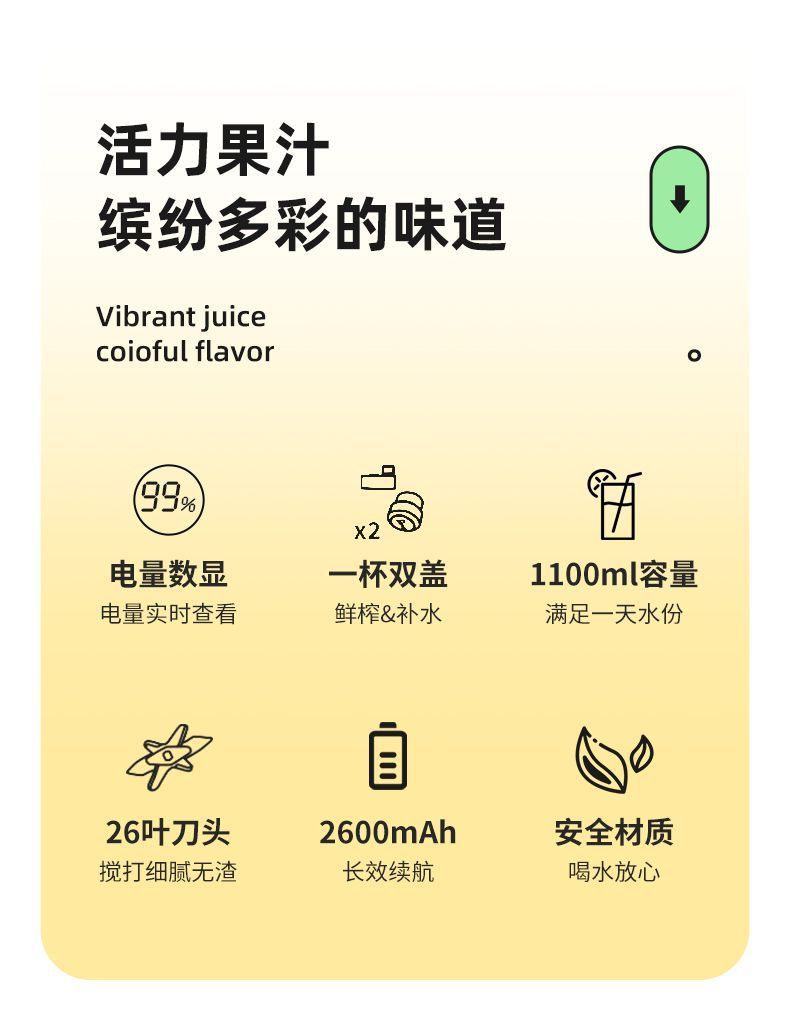 活力果汁
缤纷多彩的味道

Vibrant juice
coioful flavor

99%
电量数显
电量实时查看

x2
一杯双盖
鲜榨&补水

1100ml容量
满足一天水份

26叶刀头
搅打细腻无渣

2600mAh
长效续航

安全材质
喝水放心