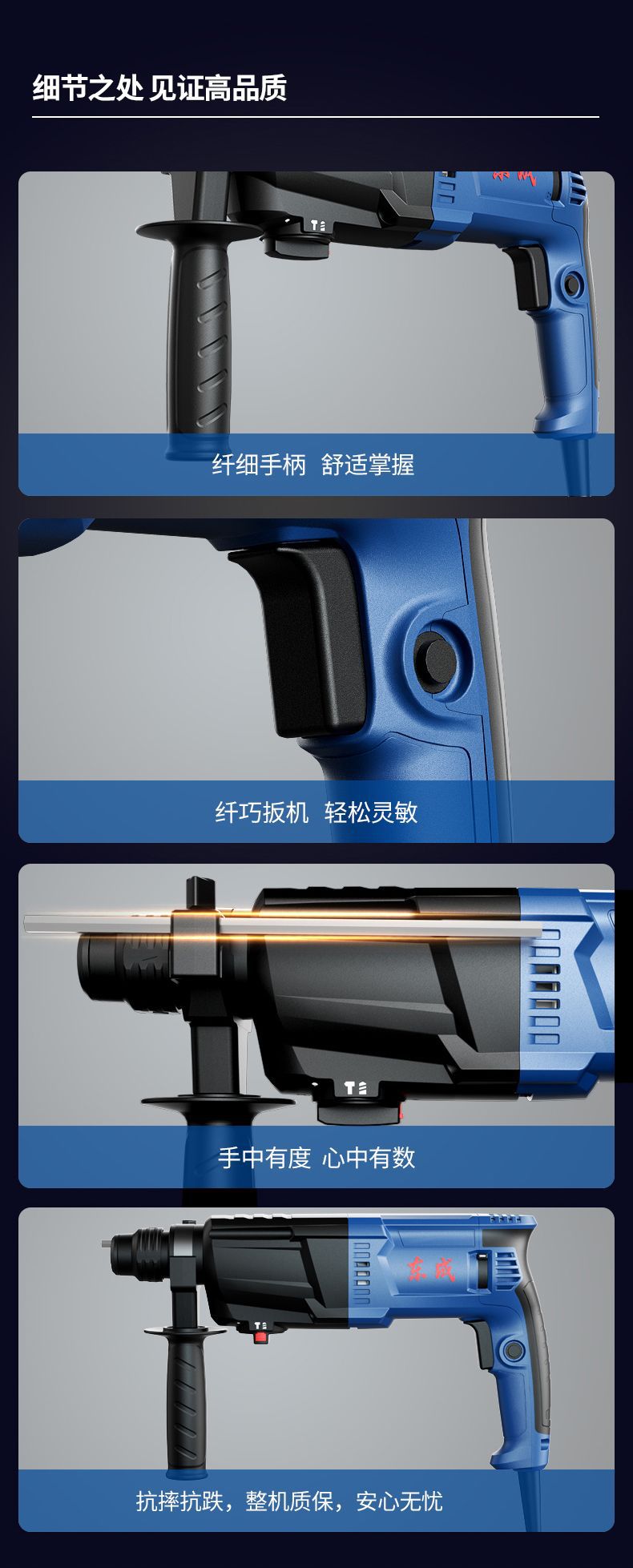 细节之处 见证高品质

纤细手柄 舒适掌握

纤巧扳机 轻松灵敏

手中有度 心中有数

东成

抗摔抗跌，整机质保，安心无忧