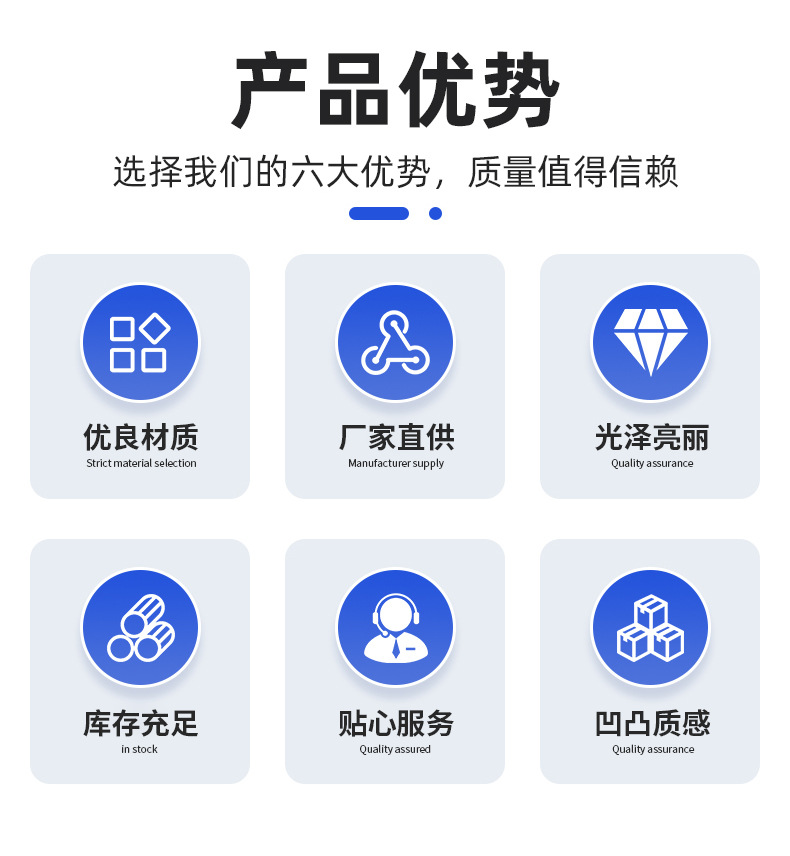 产品优势

选择我们的六大优势，质量值得信赖

优良材质
Strict material selection

厂家直供
Manufacturer supply

光泽亮丽
Quality assurance

库存充足
in stock

贴心服务
Quality assured

凹凸质感
Quality assurance