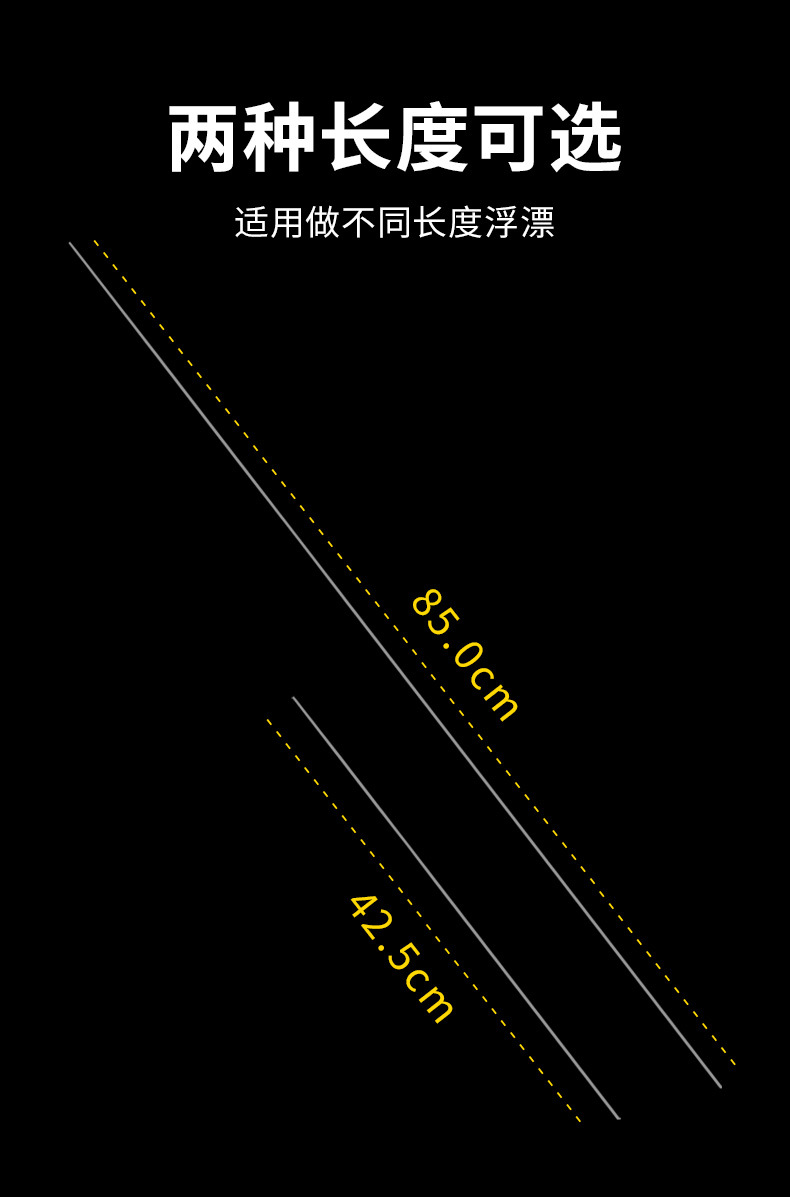 两种长度可选

适用做不同长度浮漂

85.0cm

42.5cm