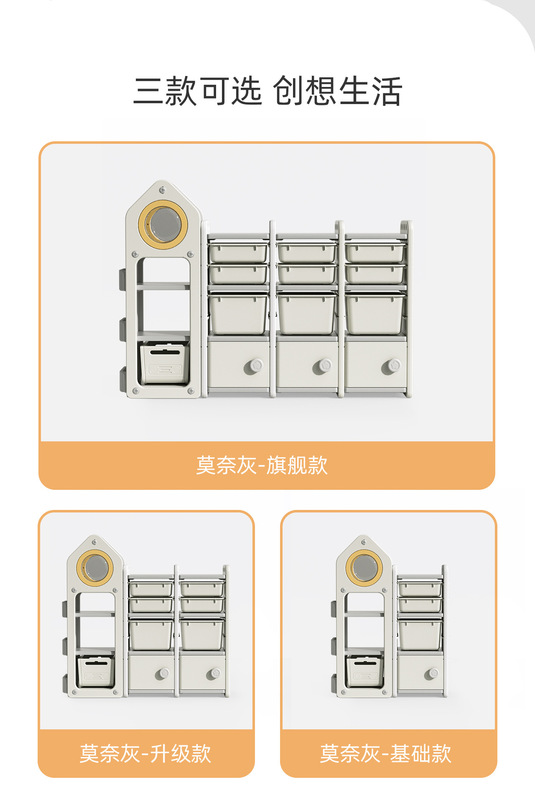 三款可选 创想生活

莫奈灰-旗舰款

莫奈灰-升级款

莫奈灰-基础款