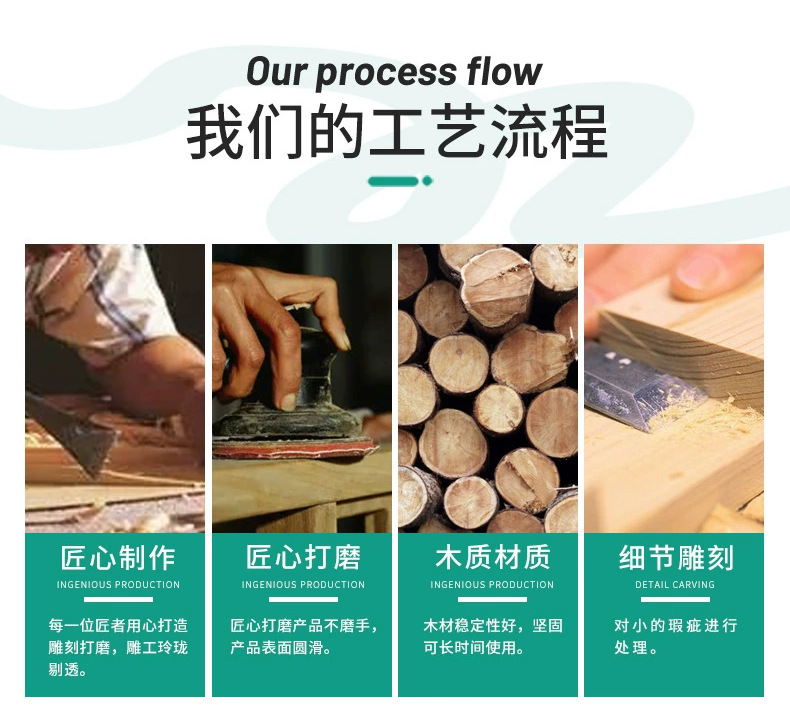 Our process flow
我们的工艺流程

匠心制作
INGENIOUS PRODUCTION
每一位匠者用心打造雕刻打磨，雕工玲珑剔透。

匠心打磨
INGENIOUS PRODUCTION
匠心打磨产品不磨手，产品表面圆滑。

木质材质
INGENIOUS PRODUCTION
木材稳定性好，坚固可长时间使用。

细节雕刻
DETAIL CARVING
对小的瑕疵进行处理。