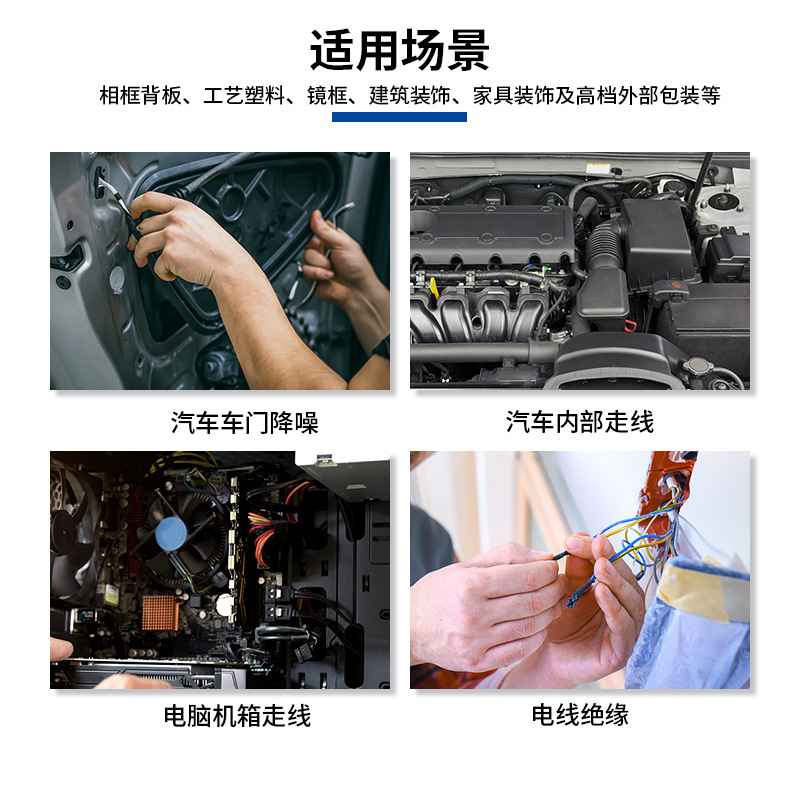 适用场景

相框背板、工艺塑料、镜框、建筑装饰、家具装饰及高档外部包装等

汽车车门降噪

汽车内部走线

电脑机箱走线

电线绝缘