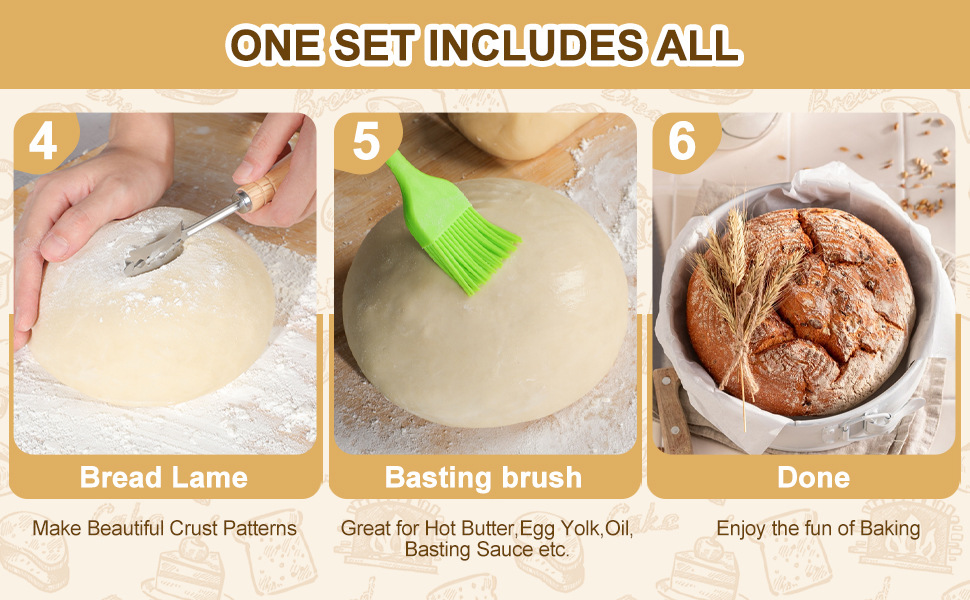 ONE SET INCLUDES ALL

4

Bread Lame

Make Beautiful Crust Patterns

5

Basting brush

Great for Hot Butter,Egg Yolk,Oil, Basting Sauce etc.

6

Done

Enjoy the fun of Baking