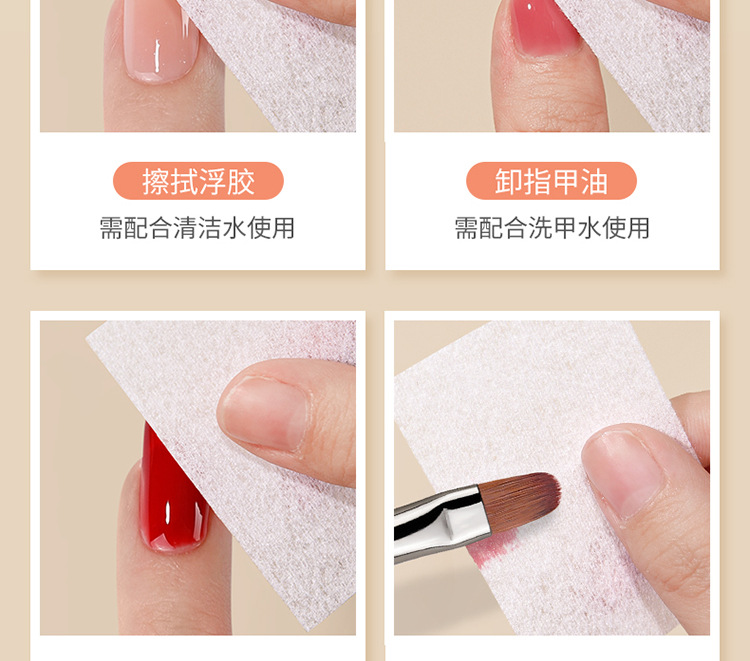 擦拭浮胶
需配合清洁水使用

卸指甲油
需配合洗甲水使用