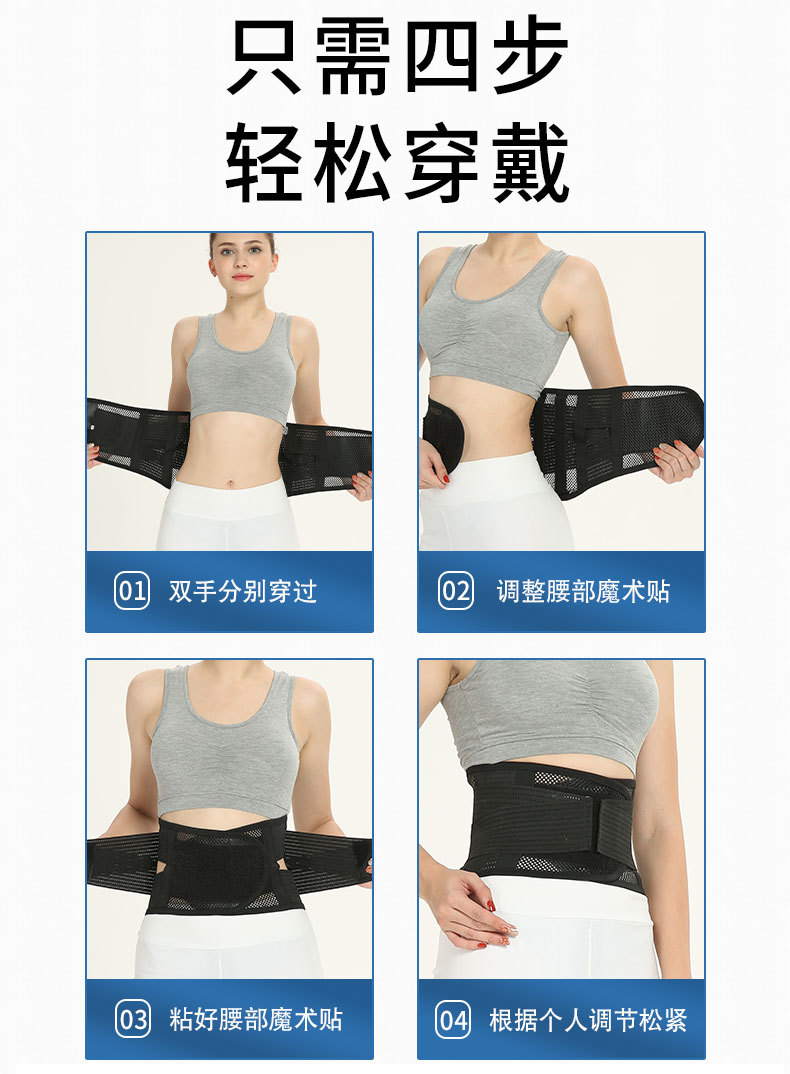 只需四步
轻松穿戴

01 双手分别穿过

02 调整腰部魔术贴

03 粘好腰部魔术贴

04 根据个人调节松紧