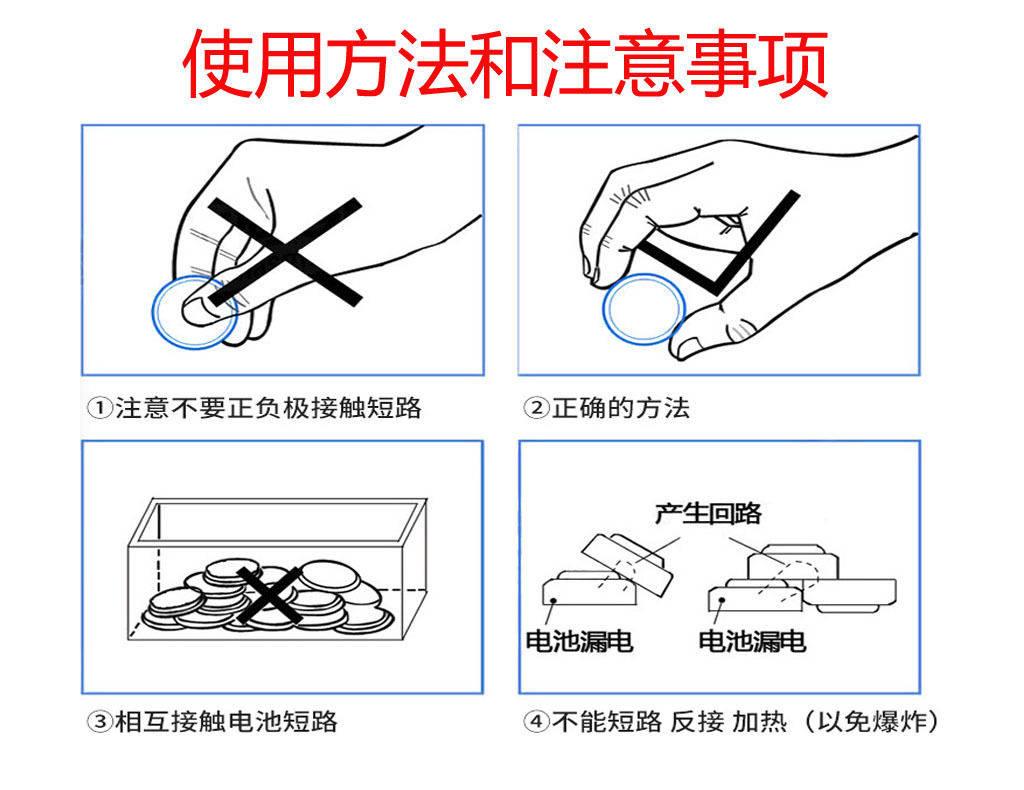 使用方法和注意事项

①注意不要正负极接触短路

②正确的方法

③相互接触电池短路

产生回路

电池漏电

电池漏电

④不能短路 反接 加热（以免爆炸）