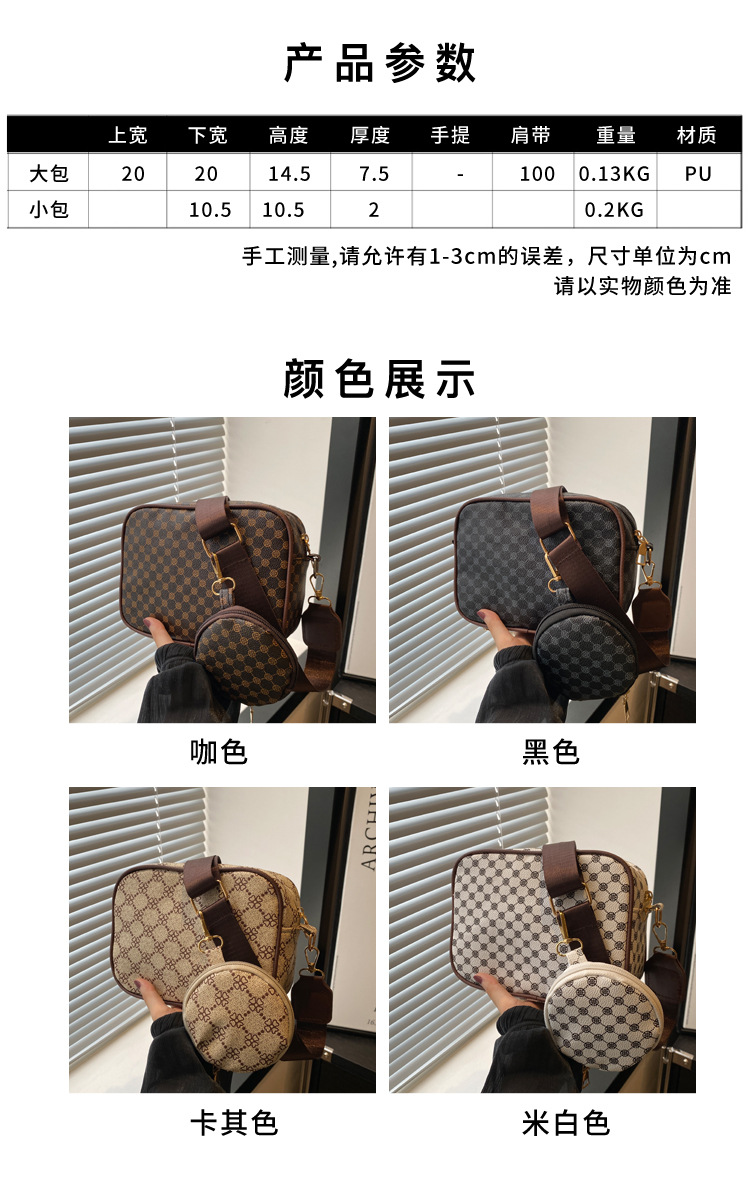 产品参数

| | 上宽 | 下宽 | 高度 | 厚度 | 手提 | 肩带 | 重量 | 材质 |
|---|---|---|---|---|---|---|---|---|
| 大包 | 20 | 20 | 14.5 | 7.5 | - | 100 | 0.13KG | PU |
| 小包 | | 10.5 | 10.5 | 2 | | | 0.2KG | |

手工测量,请允许有1-3cm的误差，尺寸单位为cm
请以实物颜色为准

颜色展示

咖色

黑色

ARCHI

卡其色

米白色