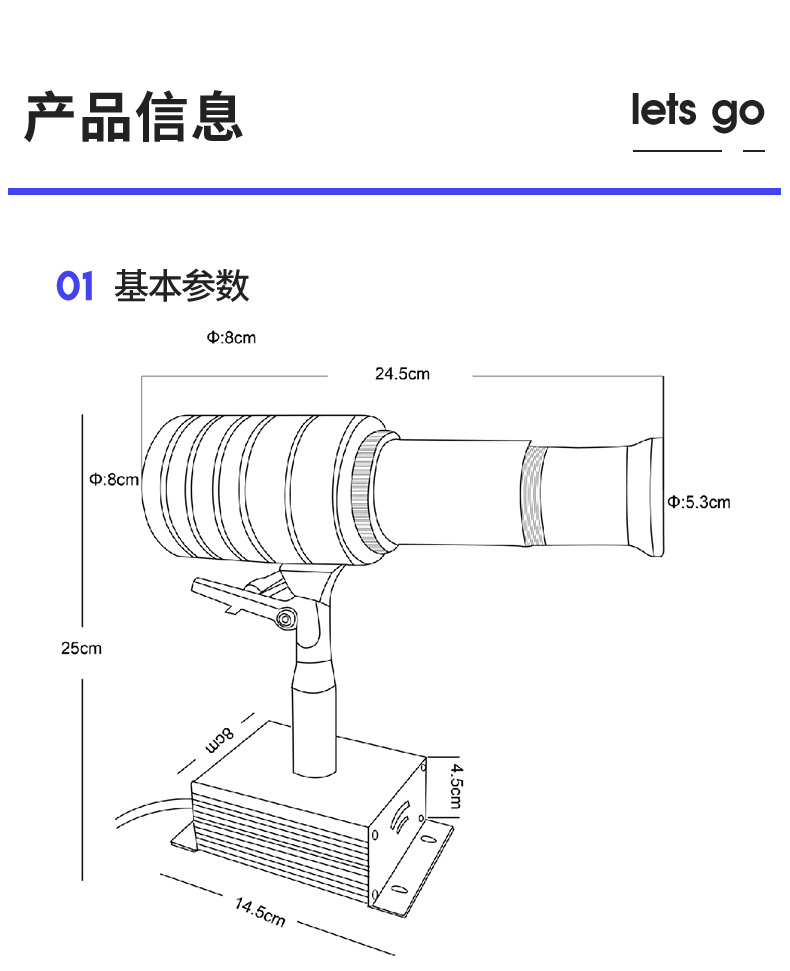 产品信息

lets go

01 基本参数

Φ:8cm

24.5cm

Φ:8cm

Φ:5.3cm

25cm

8cm

4.5cm

14.5cm