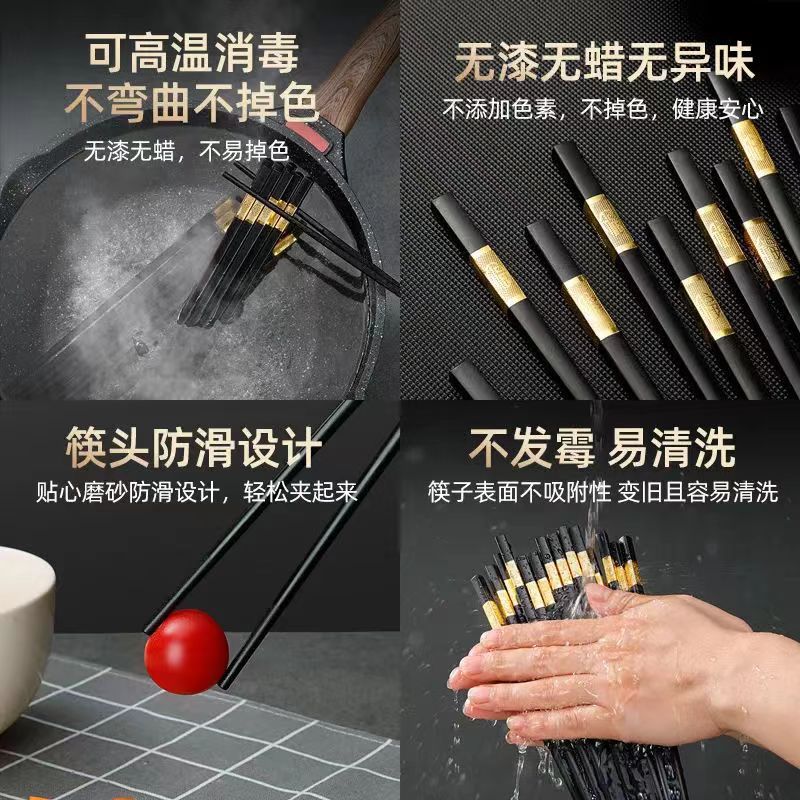 可高温消毒
不弯曲不掉色
无漆无蜡，不易掉色

无漆无蜡无异味
不添加色素，不掉色，健康安心

筷头防滑设计
贴心磨砂防滑设计，轻松夹起来

不发霉 易清洗
筷子表面不吸附性 变旧且容易清洗