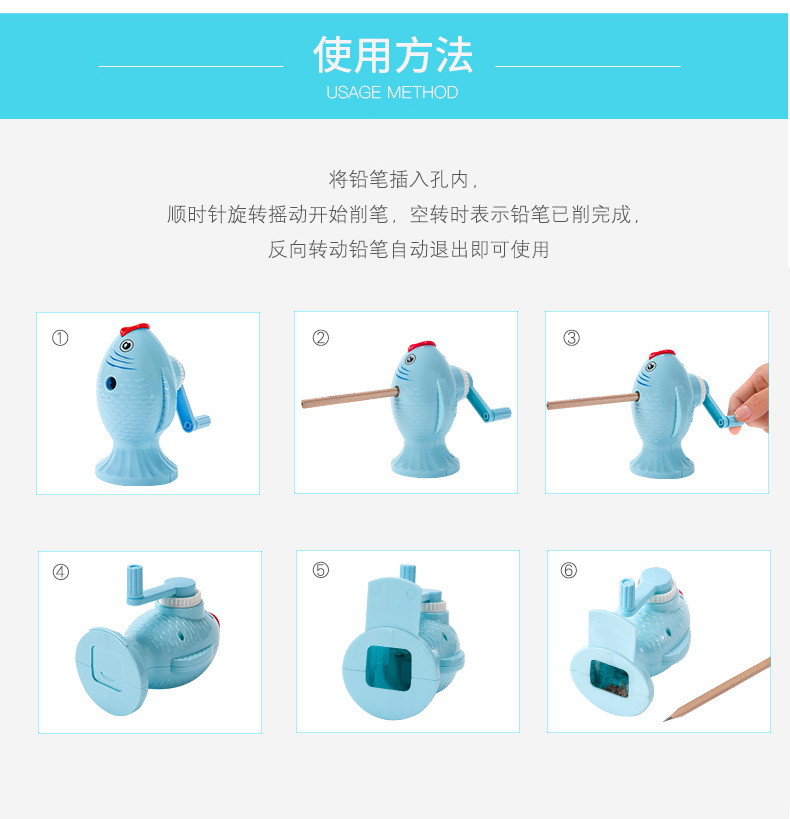 使用方法
USAGE METHOD

将铅笔插入孔内，
顺时针旋转摇动开始削笔，空转时表示铅笔已削完成，
反向转动铅笔自动退出即可使用

①

②

③

④

⑤

⑥