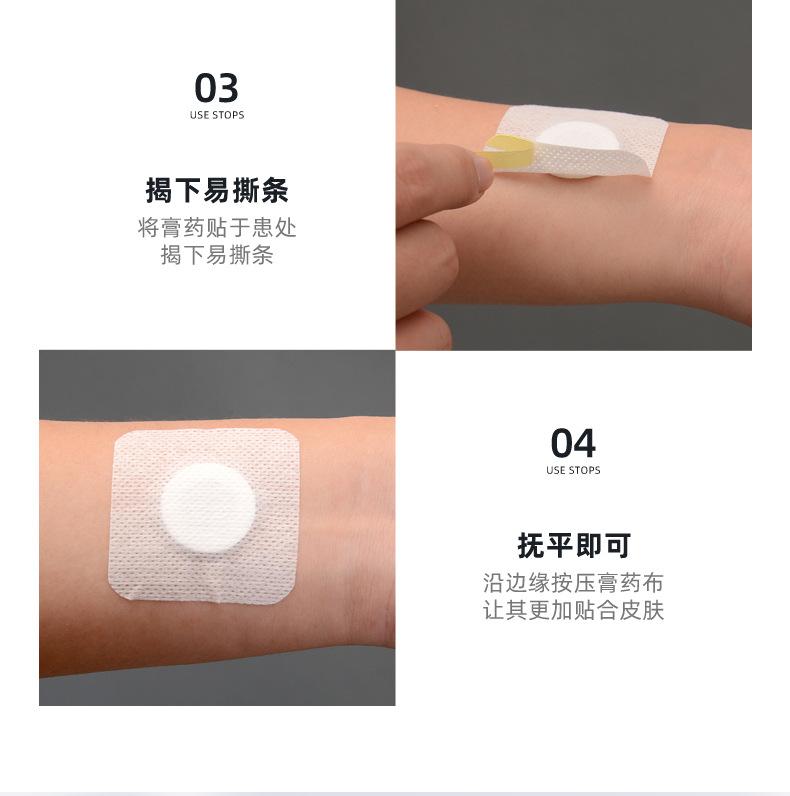 03
USE STOPS

揭下易撕条

将膏药贴于患处
揭下易撕条

04
USE STOPS

抚平即可

沿边缘按压膏药布
让其更加贴合皮肤