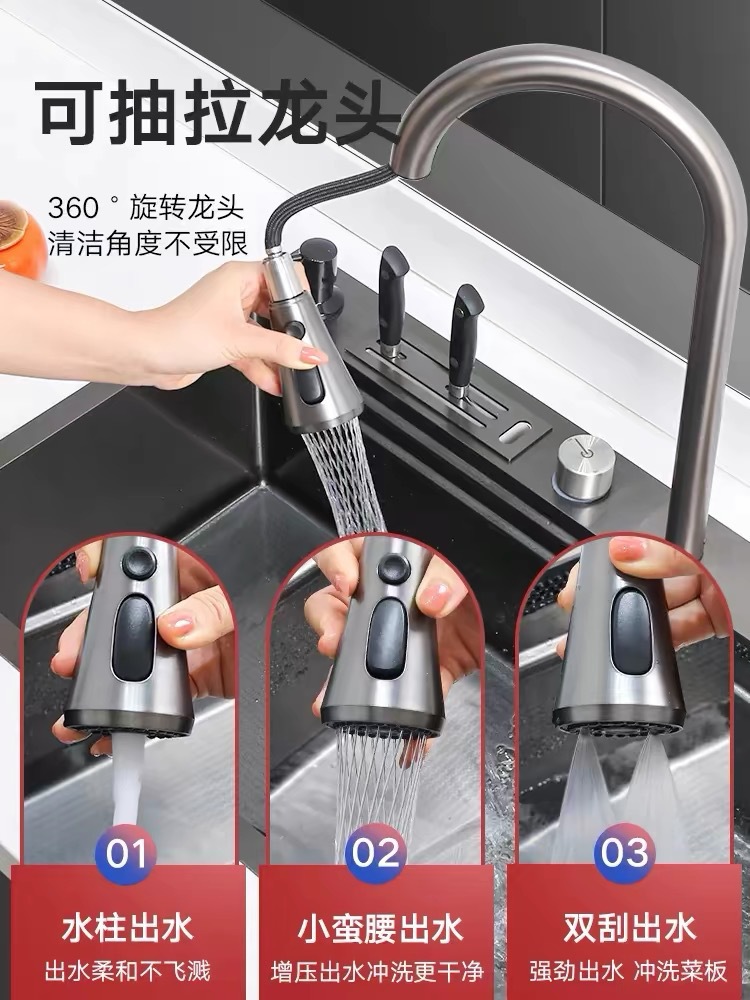 可抽拉龙头

360°旋转龙头
清洁角度不受限

01
水柱出水
出水柔和不飞溅

02
小蛮腰出水
增压出水冲洗更干净

03
双刮出水
强劲出水 冲洗菜板