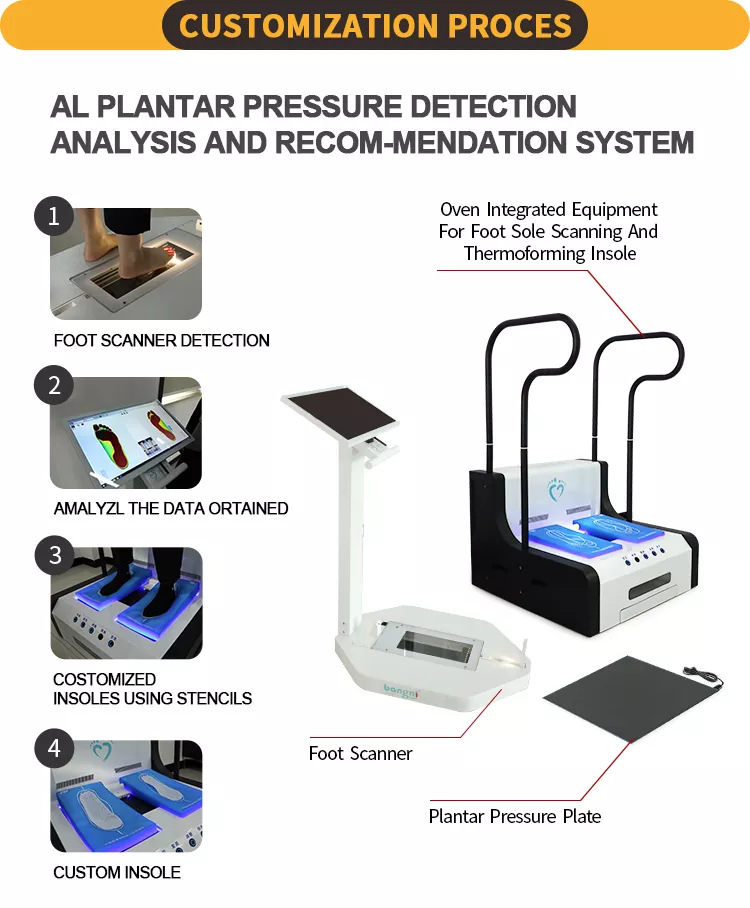 CUSTOMIZATION PROCES

AL PLANTAR PRESSURE DETECTION ANALYSIS AND RECOM-MENDATION SYSTEM

1

FOOT SCANNER DETECTION

2

AMALYZL THE DATA ORTAINED

3

COSTOMIZED INSOLES USING STENCILS

4

CUSTOM INSOLE

Oven Integrated Equipment For Foot Sole Scanning And Thermoforming Insole

bangni

Foot Scanner

Plantar Pressure Plate