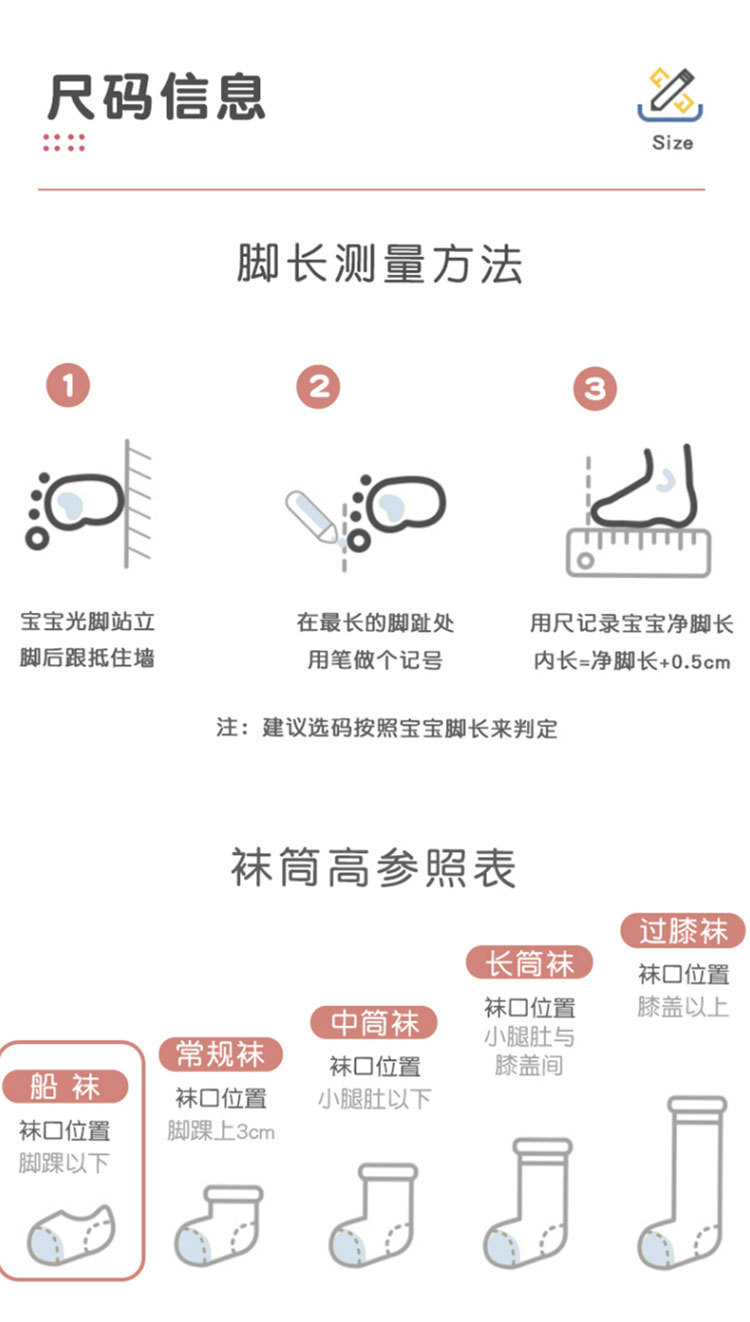 尺码信息

Size

脚长测量方法

1

宝宝光脚站立
脚后跟抵住墙

2

在最长的脚趾处
用笔做个记号

3

用尺记录宝宝净脚长
内长=净脚长+0.5cm

注：建议选码按照宝宝脚长来判定

袜筒高参照表

船 袜
袜口位置
脚踝以下

常规袜
袜口位置
脚踝上3cm

中筒袜
袜口位置
小腿肚以下

长筒袜
袜口位置
小腿肚与膝盖间

过膝袜
袜口位置
膝盖以上